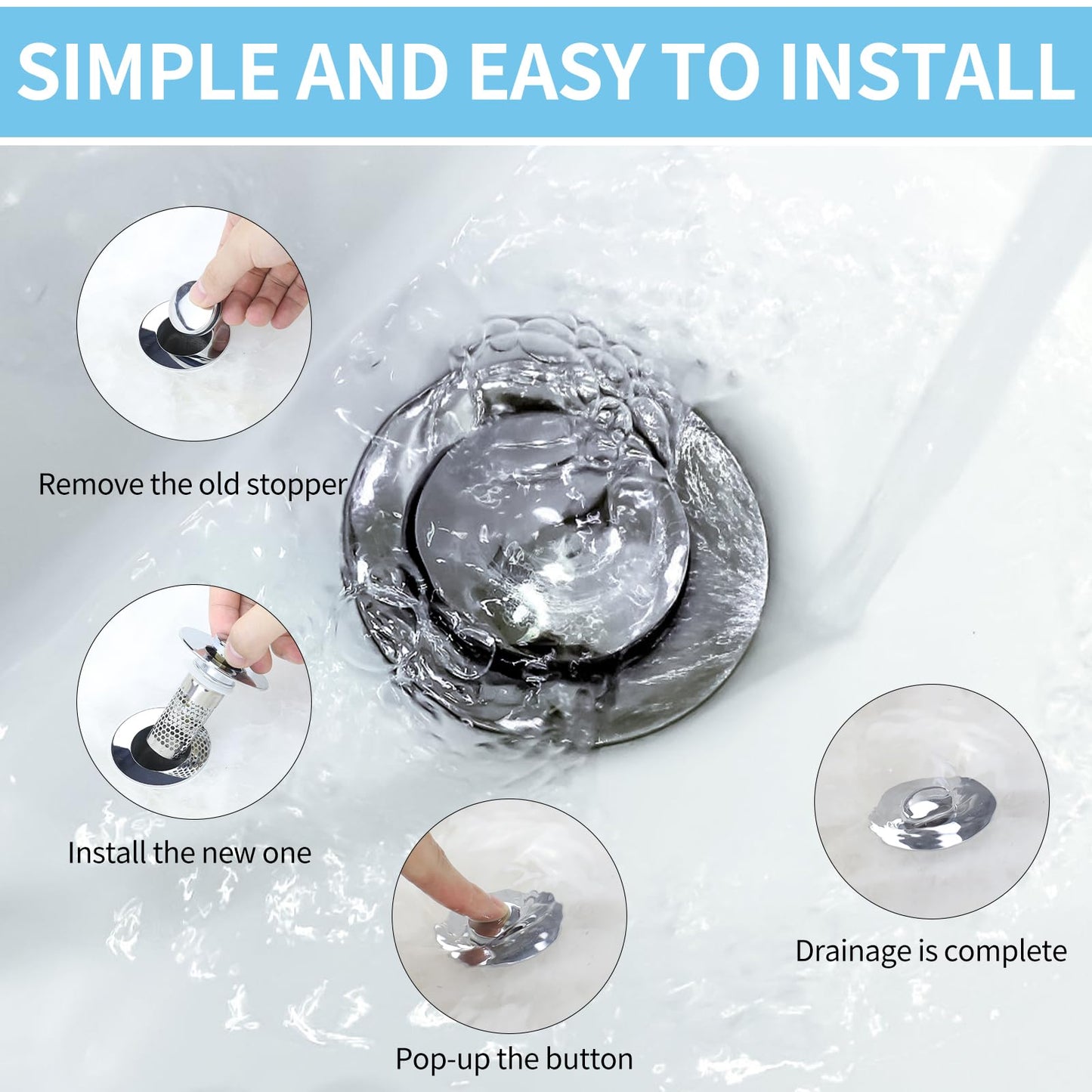 SIMPLE AND EASY TO INSTALL

Remove the old stopper

Install the new one

Pop-up the button

Drainage is complete