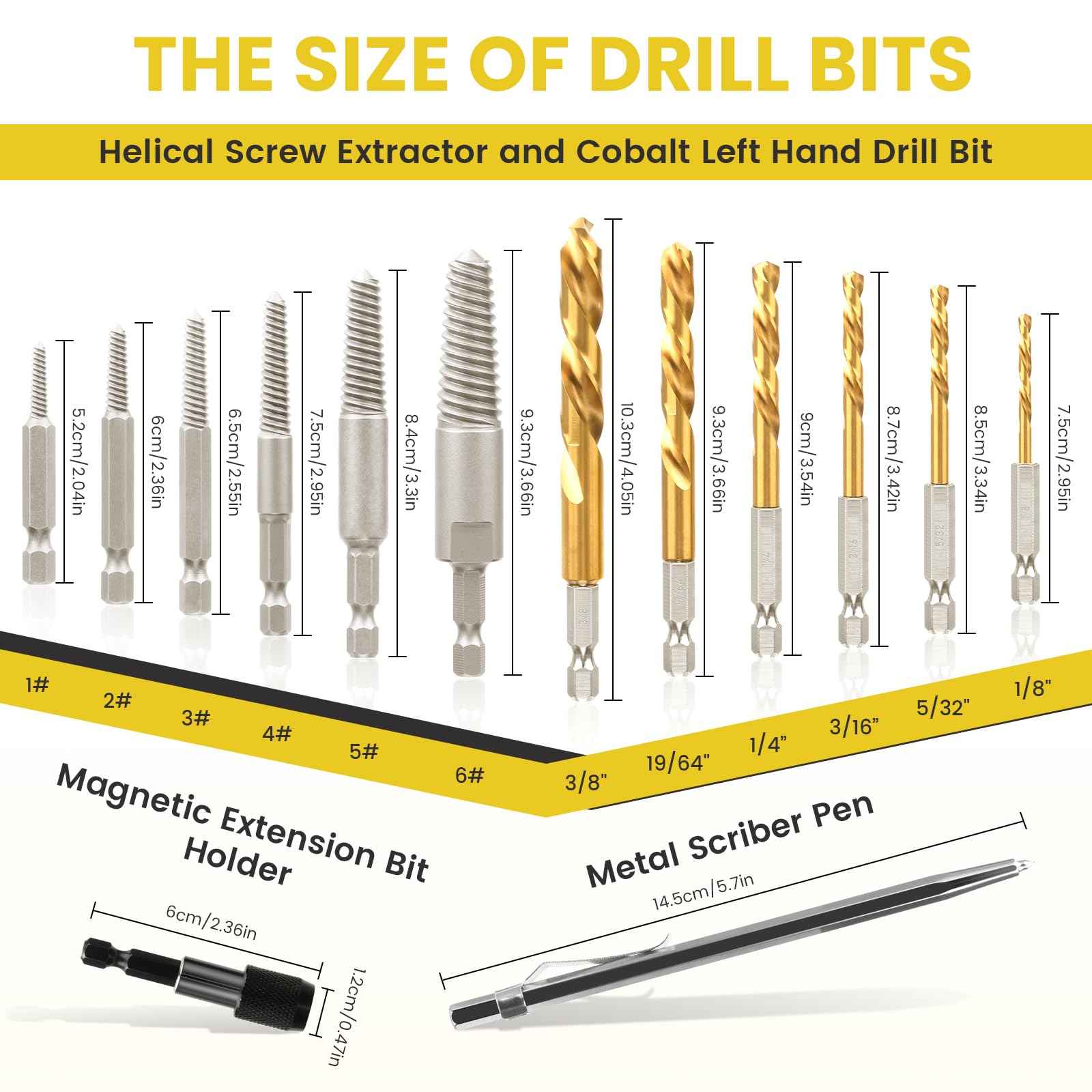 THE SIZE OF DRILL BITS

Helical Screw Extractor and Cobalt Left Hand Drill Bit

5.2cm/2.04in

6cm/2.36in

6.5cm/2.55in

7.5cm/2.95in

8.4cm/3.3in

9.3cm/3.66in

10.3cm/4.05in

9.3cm/3.66in

9cm/3.54in

8.7cm/3.42in

8.5cm/3.34in

7.5cm/2.95in

1#

2#

3#

4#

5#

6#

3/8"

19/64"

1/4"

3/16"

5/32"

1/8"

Magnetic Extension Bit Holder

6cm/2.36in

1.2cm/0.47in

Metal Scriber Pen

14.5cm/5.7in