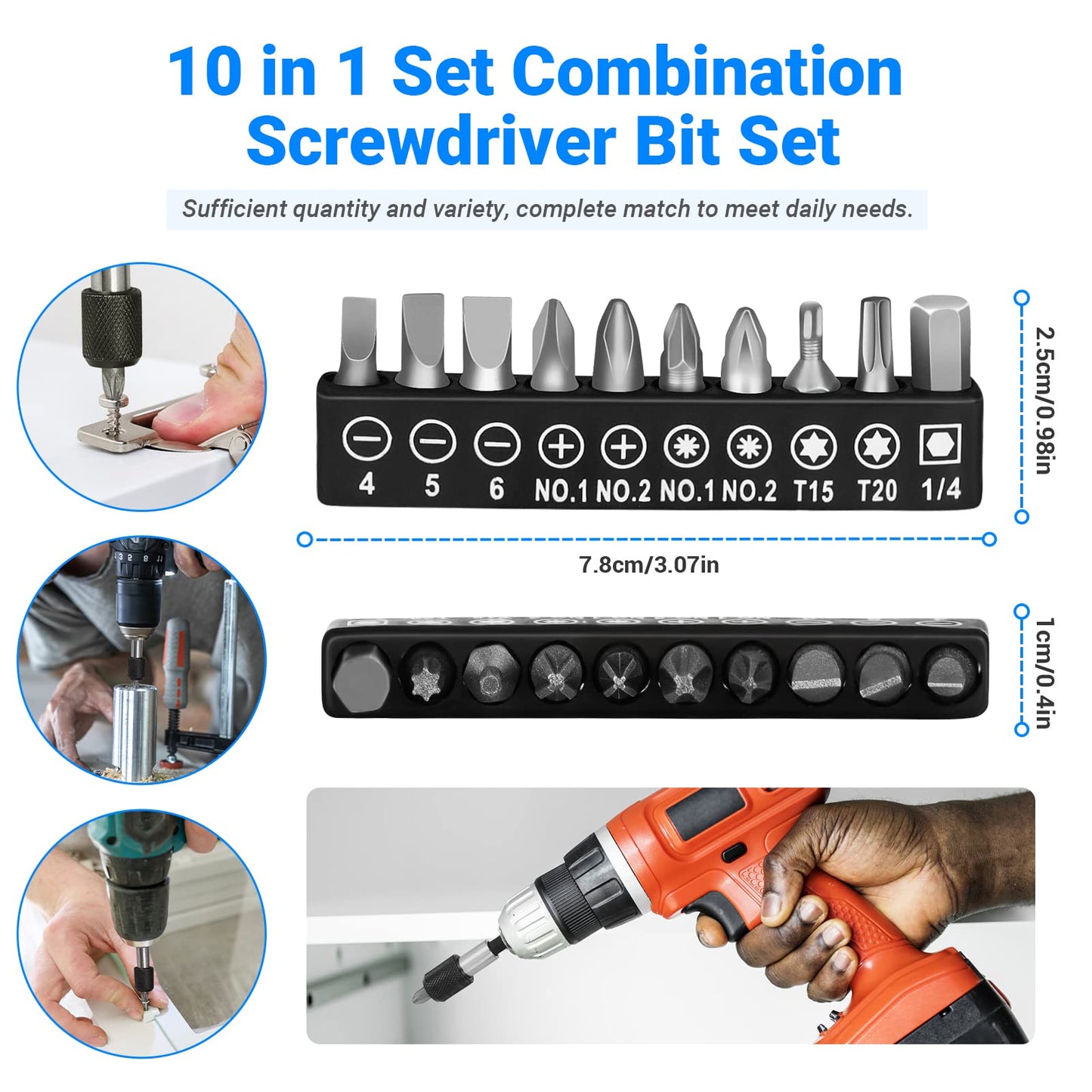 10 in 1 Set Combination Screwdriver Bit Set

Sufficient quantity and variety, complete match to meet daily needs.

4 5 6 NO.1 NO.2 NO.1 NO.2 T15 T20 1/4

2.5cm/0.98in

7.8cm/3.07in

1cm/0.4in