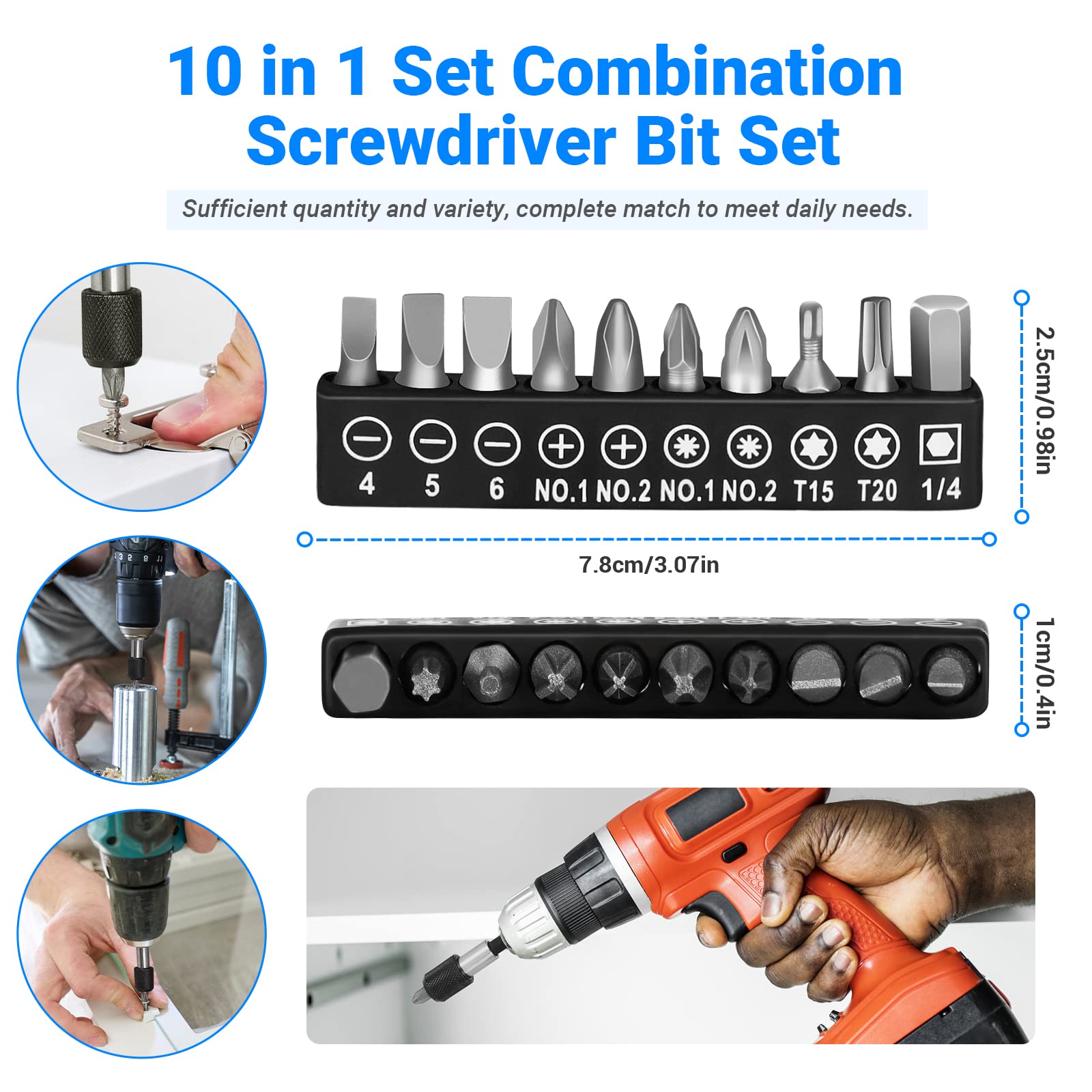 10 in 1 Set Combination Screwdriver Bit Set

Sufficient quantity and variety, complete match to meet daily needs.

4 5 6 NO.1 NO.2 NO.1 NO.2 T15 T20 1/4

2.5cm/0.98in

7.8cm/3.07in

1cm/0.4in