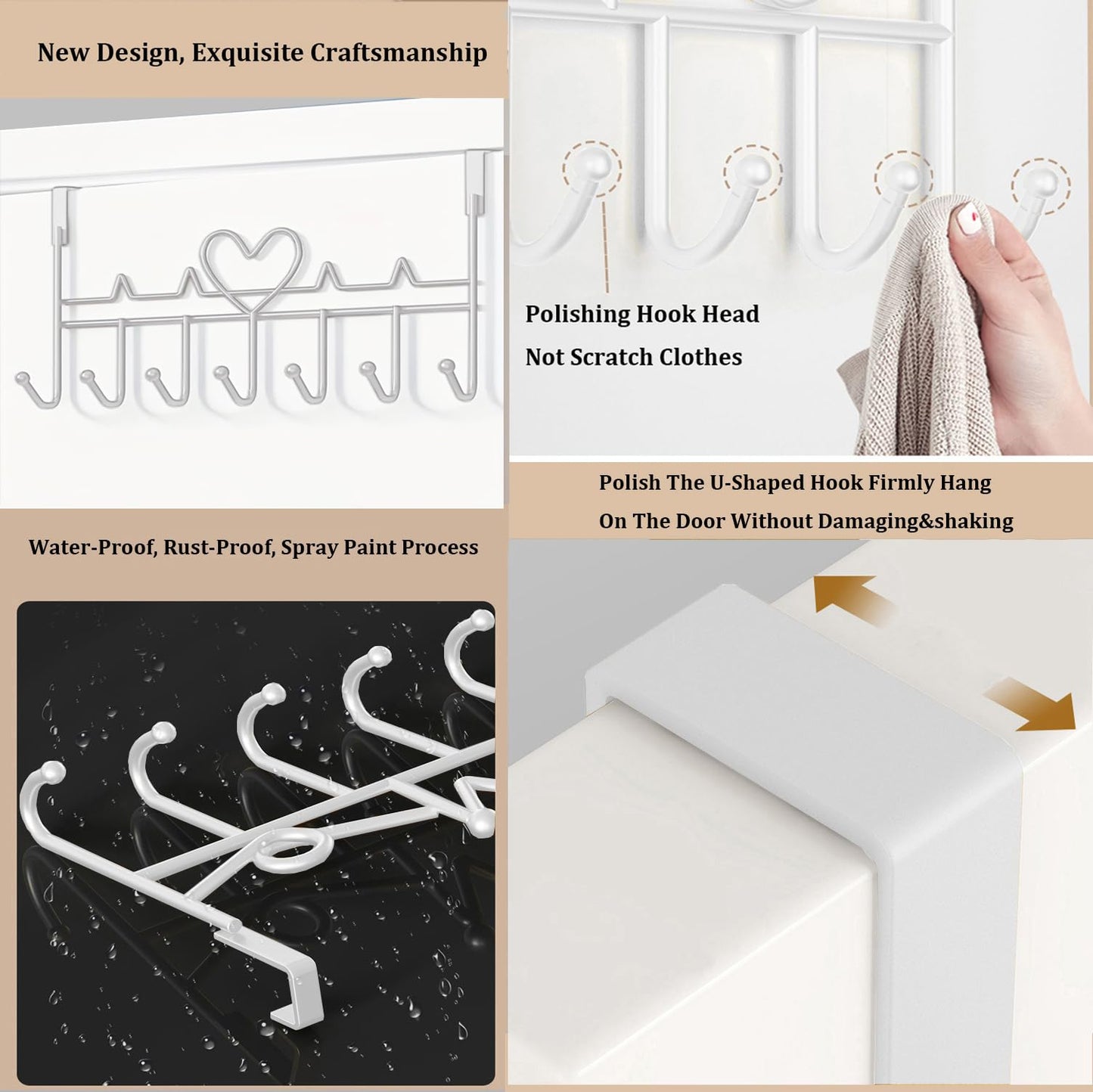 New Design, Exquisite Craftsmanship

Polishing Hook Head

Not Scratch Clothes

Polish The U-Shaped Hook Firmly Hang On The Door Without Damaging&shaking

Water-Proof, Rust-Proof, Spray Paint Process