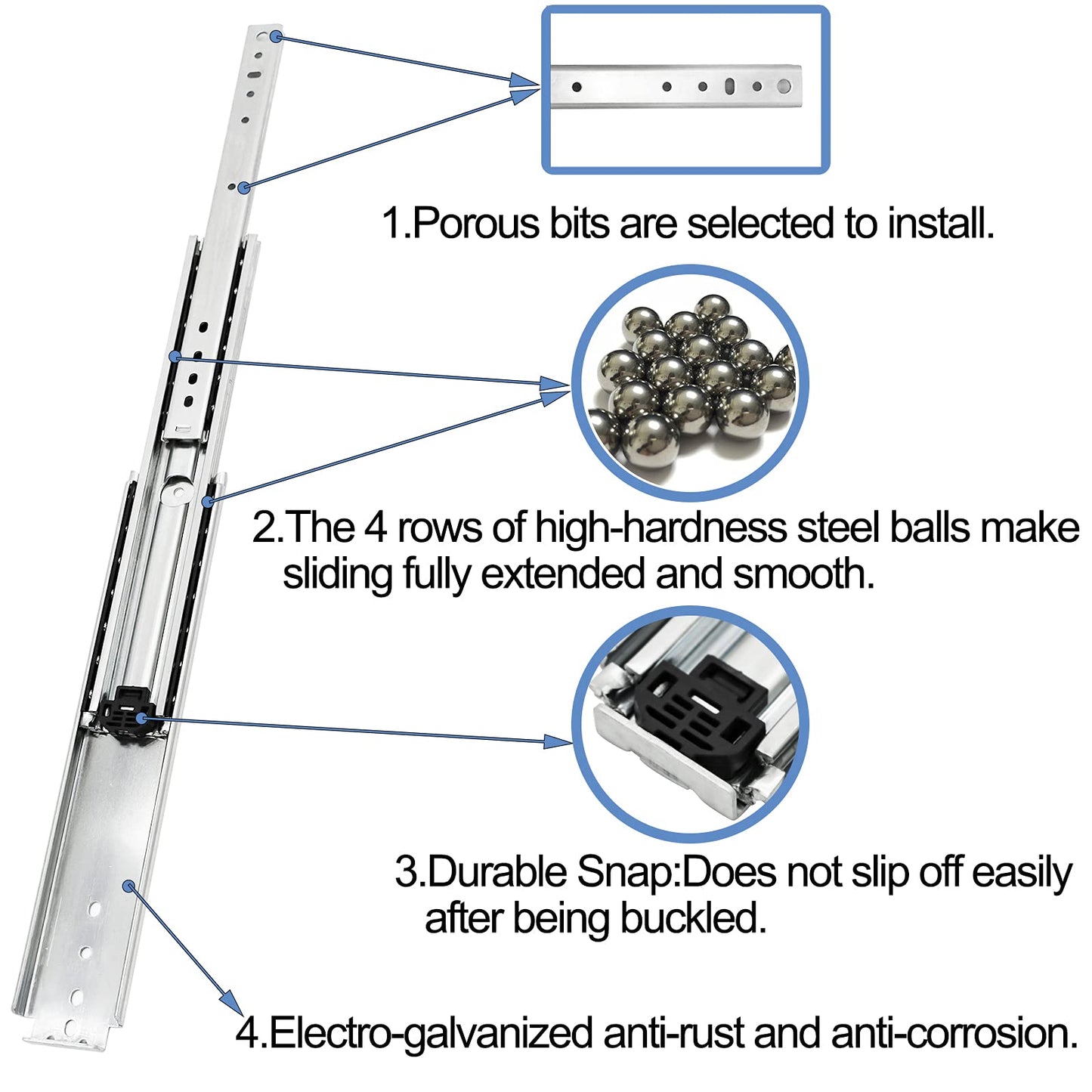 1.Porous bits are selected to install.

2.The 4 rows of high-hardness steel balls make sliding fully extended and smooth.

3.Durable Snap:Does not slip off easily after being buckled.

4.Electro-galvanized anti-rust and anti-corrosion.