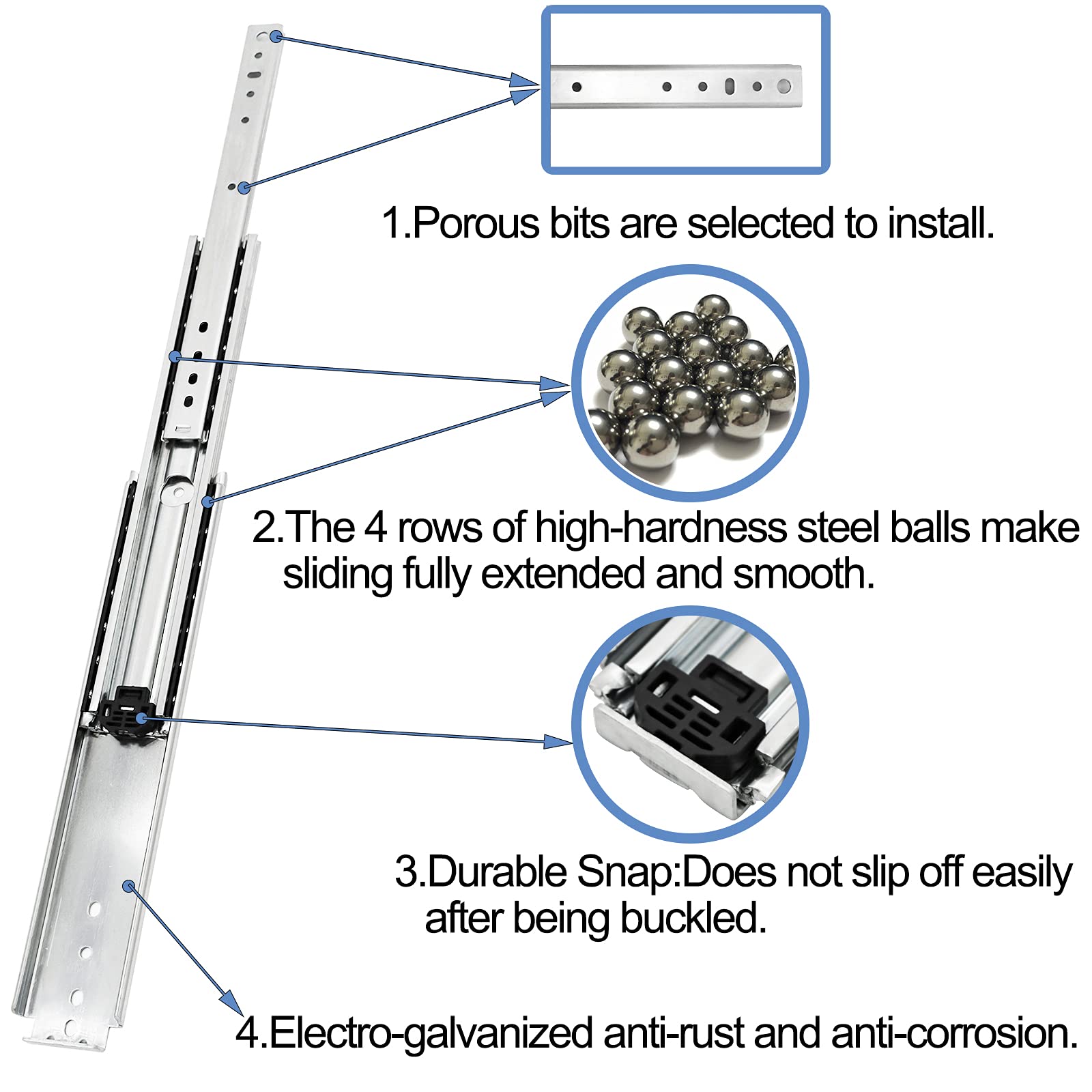 1.Porous bits are selected to install.

2.The 4 rows of high-hardness steel balls make sliding fully extended and smooth.

3.Durable Snap:Does not slip off easily after being buckled.

4.Electro-galvanized anti-rust and anti-corrosion.