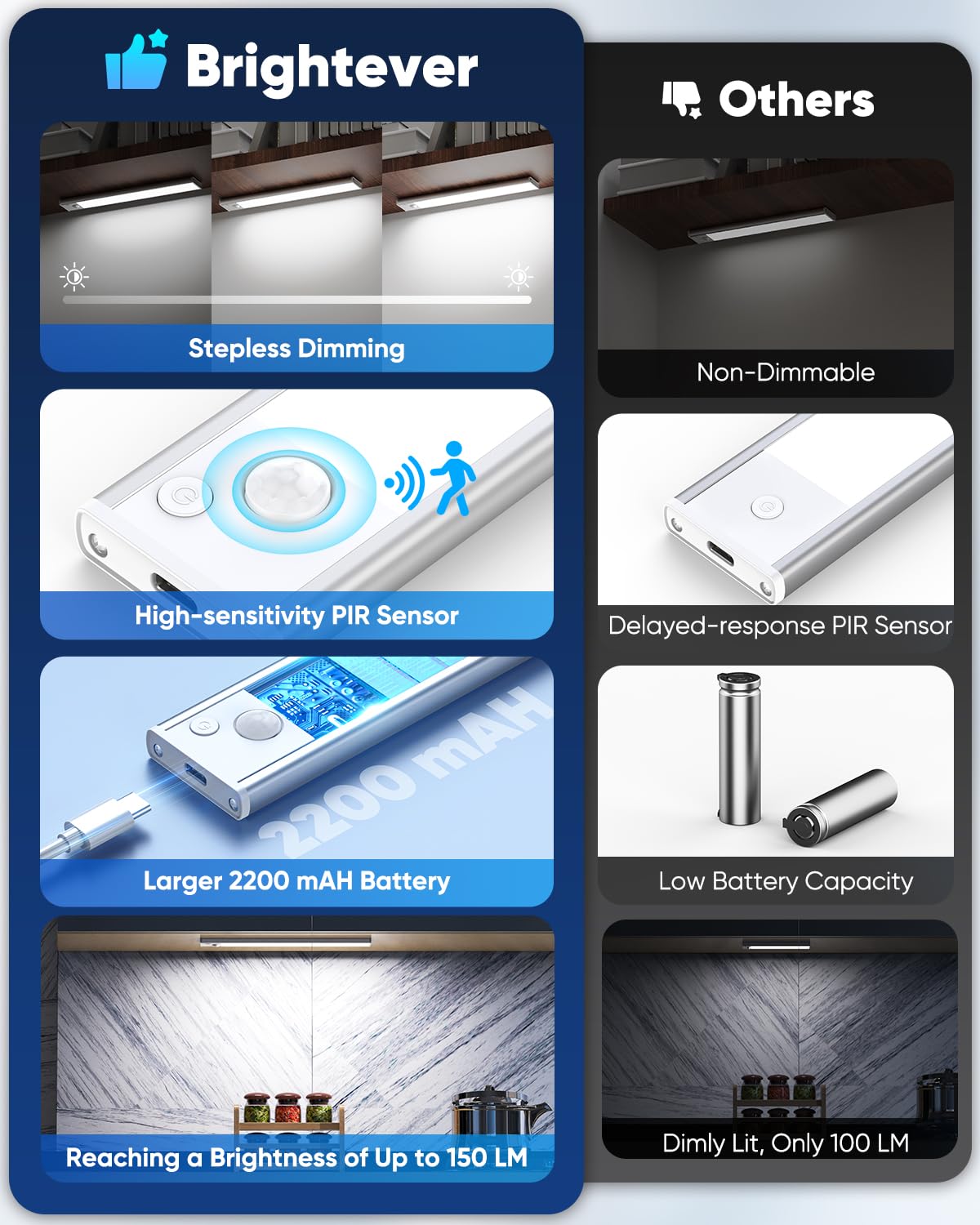 Brightever

Stepless Dimming

High-sensitivity PIR Sensor

2200 mAH

Larger 2200 mAH Battery

Reaching a Brightness of Up to 150 LM

Others

Non-Dimmable

Delayed-response PIR Sensor

Low Battery Capacity

Dimly Lit, Only 100 LM