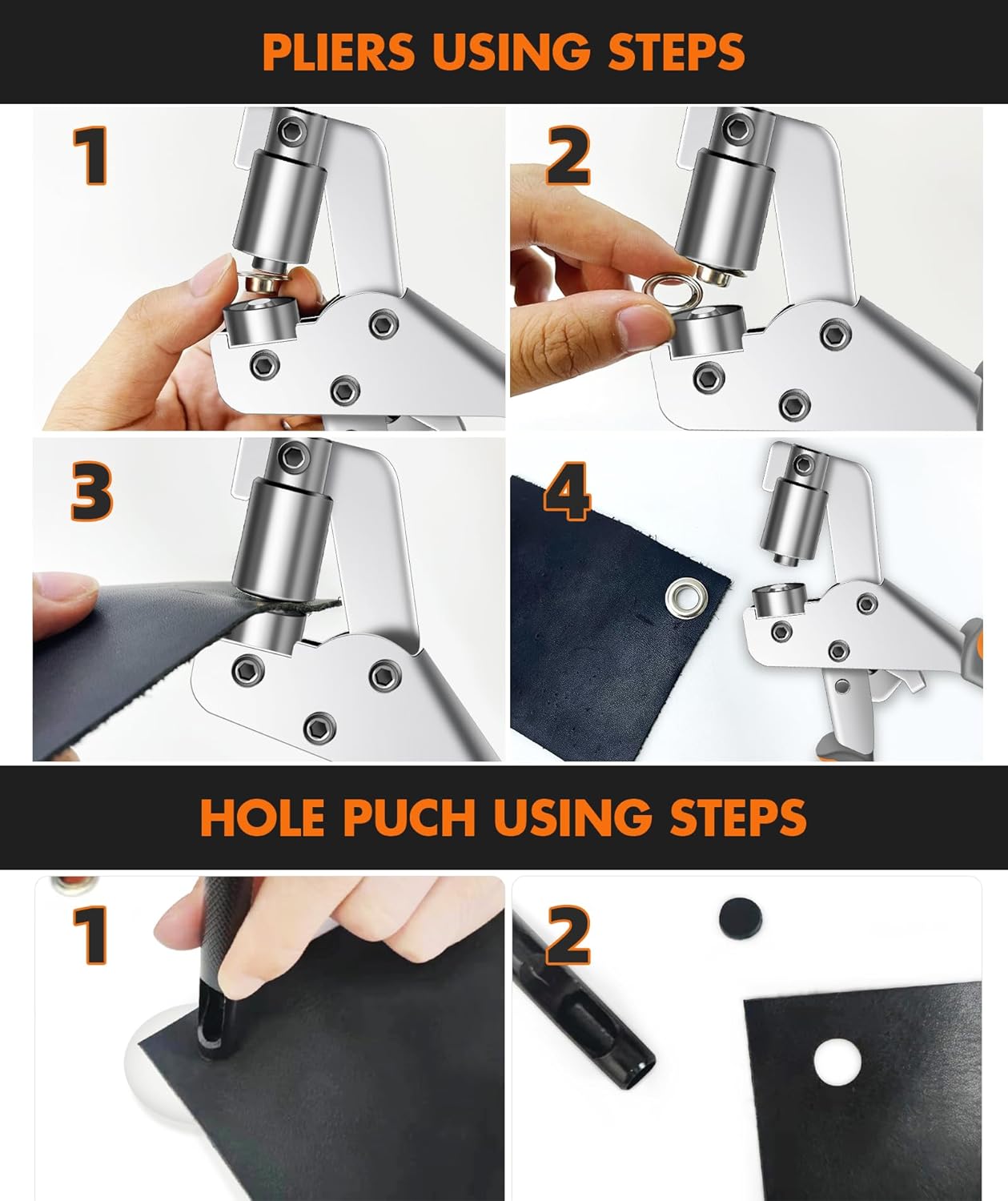 PLIERS USING STEPS

1

2

3

4

HOLE PUCH USING STEPS

1

2