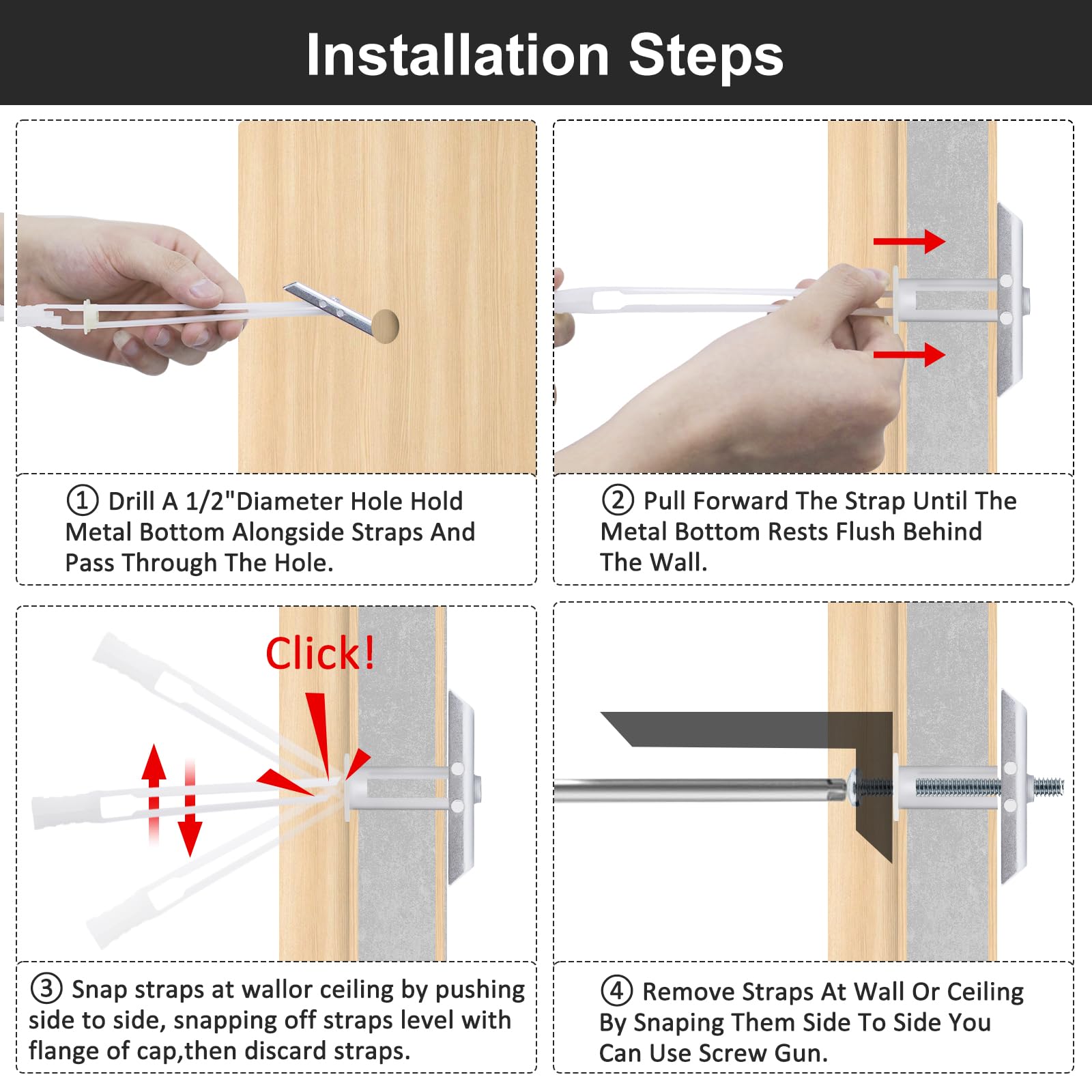 Installation Steps

① Drill A 1/2"Diameter Hole Hold Metal Bottom Alongside Straps And Pass Through The Hole.

② Pull Forward The Strap Until The Metal Bottom Rests Flush Behind The Wall.

Click!

③ Snap straps at wallor ceiling by pushing side to side, snapping off straps level with flange of cap,then discard straps.

④ Remove Straps At Wall Or Ceiling By Snaping Them Side To Side You Can Use Screw Gun.