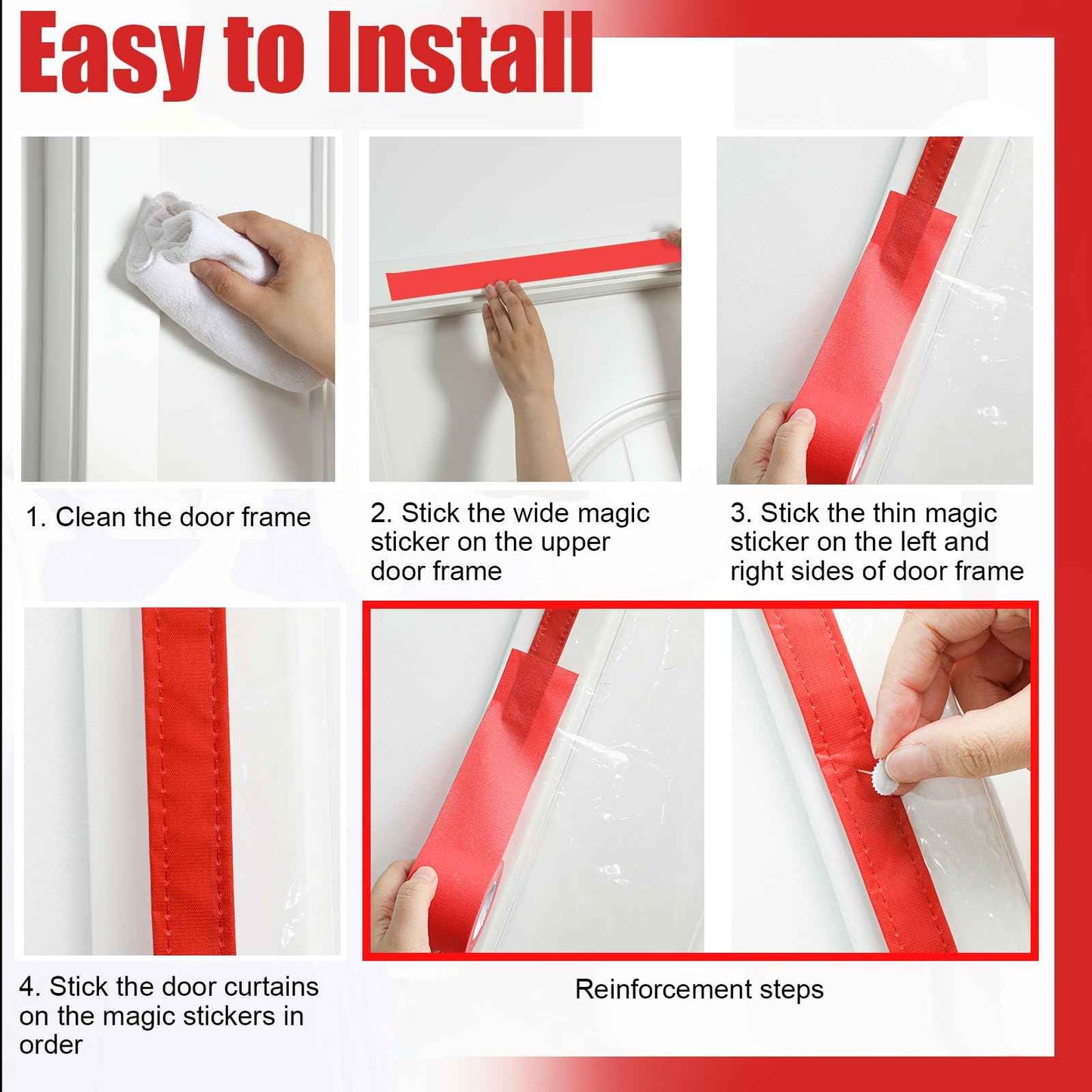 Easy to Install

1. Clean the door frame

2. Stick the wide magic sticker on the upper door frame

3. Stick the thin magic sticker on the left and right sides of door frame

4. Stick the door curtains on the magic stickers in order

Reinforcement steps