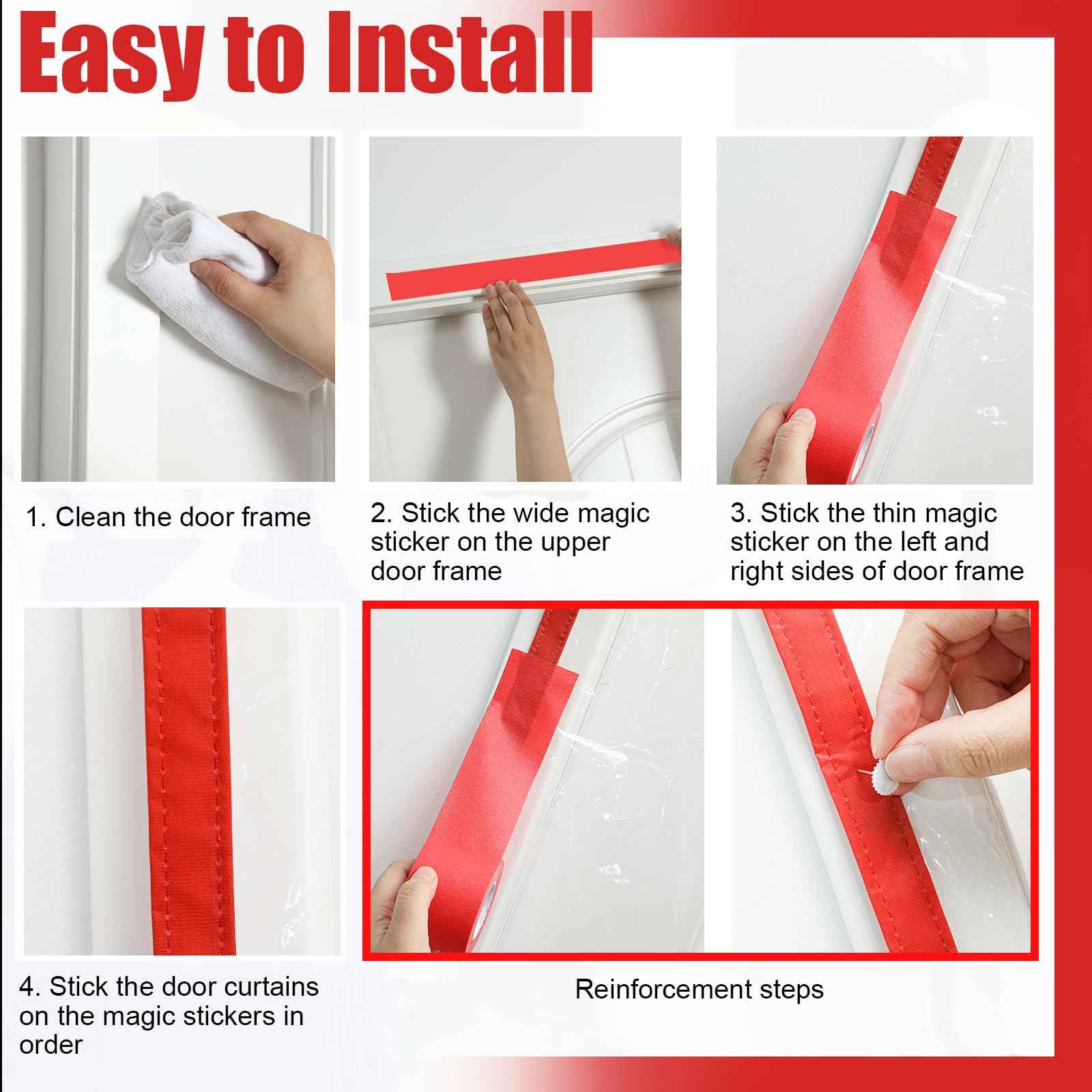 Easy to Install

1. Clean the door frame

2. Stick the wide magic sticker on the upper door frame

3. Stick the thin magic sticker on the left and right sides of door frame

4. Stick the door curtains on the magic stickers in order

Reinforcement steps