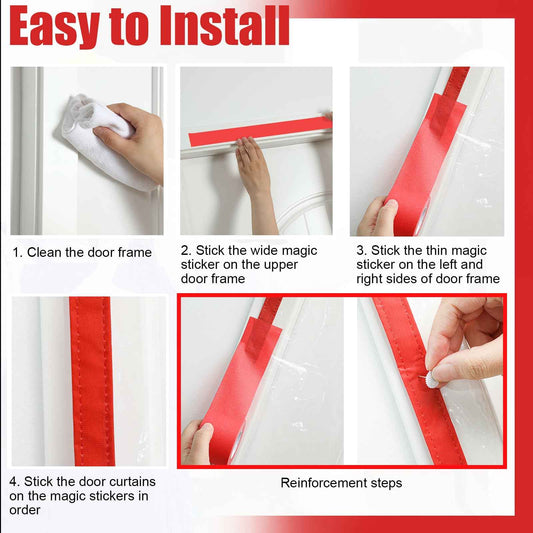 Easy to Install

1. Clean the door frame

2. Stick the wide magic sticker on the upper door frame

3. Stick the thin magic sticker on the left and right sides of door frame

4. Stick the door curtains on the magic stickers in order

Reinforcement steps