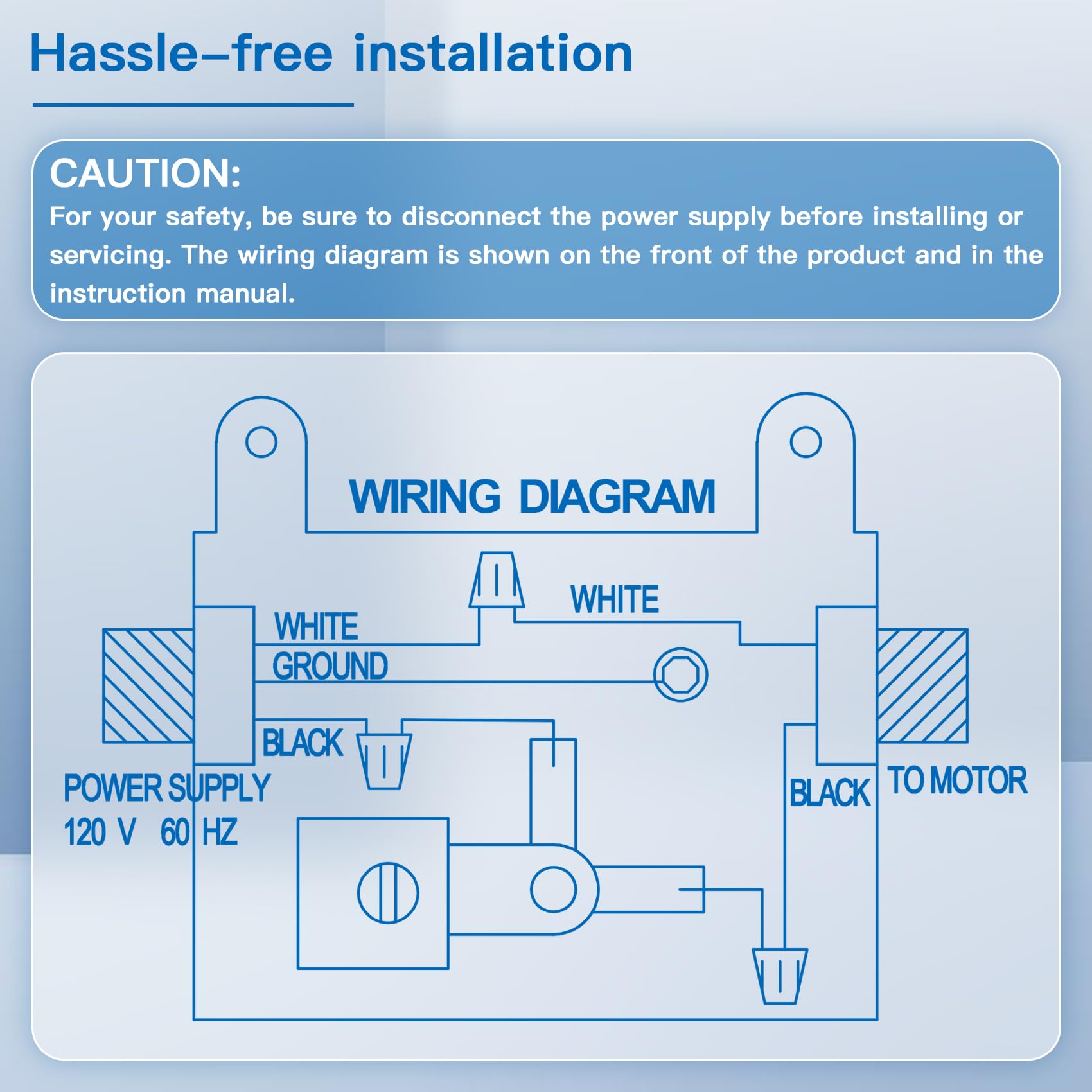 Hassle–free installation

CAUTION:
For your safety, be sure to disconnect the power supply before installing or servicing. The wiring diagram is shown on the front of the product and in the instruction manual.

WIRING DIAGRAM

WHITE

WHITE

GROUND

BLACK

POWER SUPPLY
120 V 60 HZ

BLACK

TO MOTOR