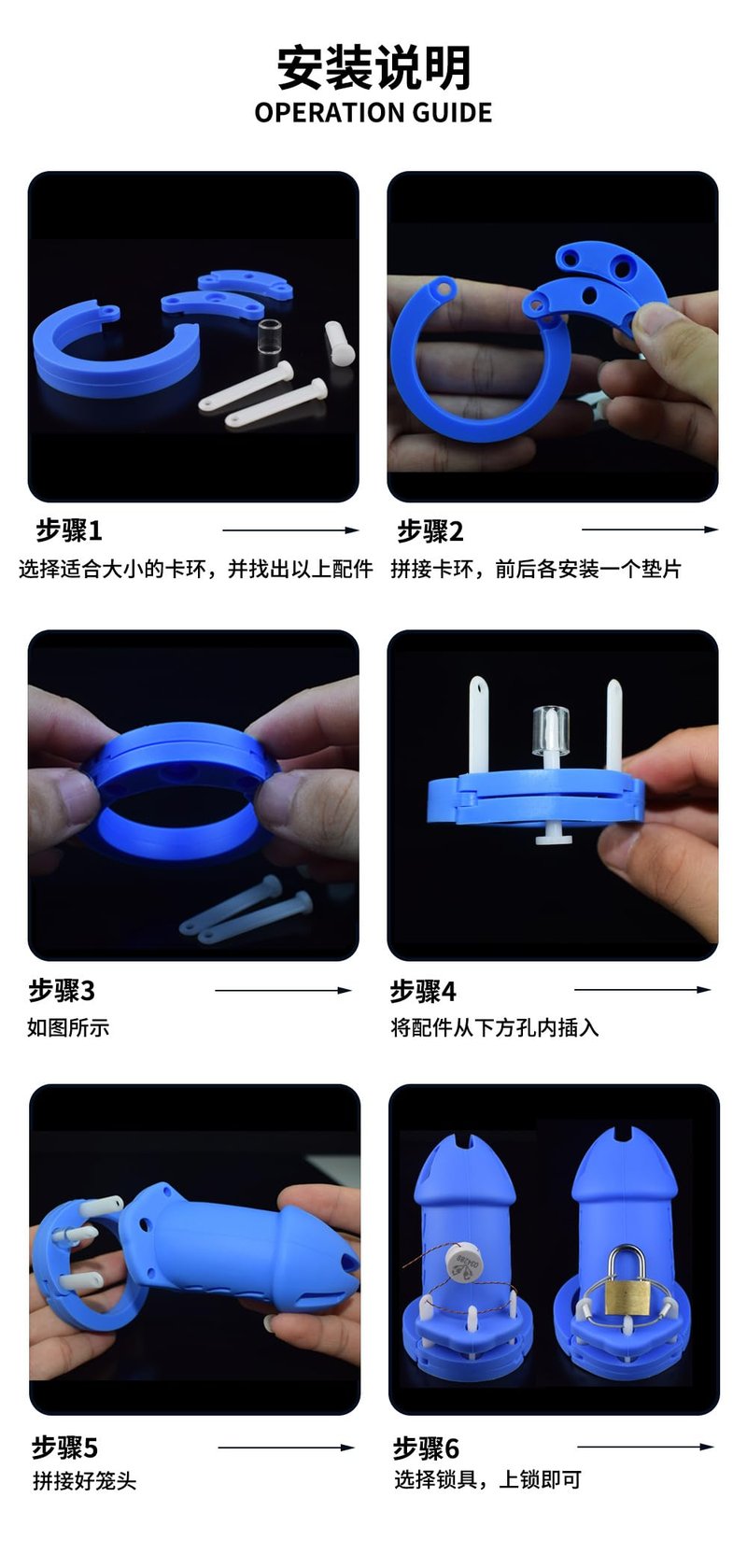 安装说明
OPERATION GUIDE

步骤1
选择适合大小的卡环，并找出以上配件

步骤2
拼接卡环，前后各安装一个垫片

步骤3
如图所示

步骤4
将配件从下方孔内插入

步骤5
拼接好笼头

步骤6
选择锁具，上锁即可