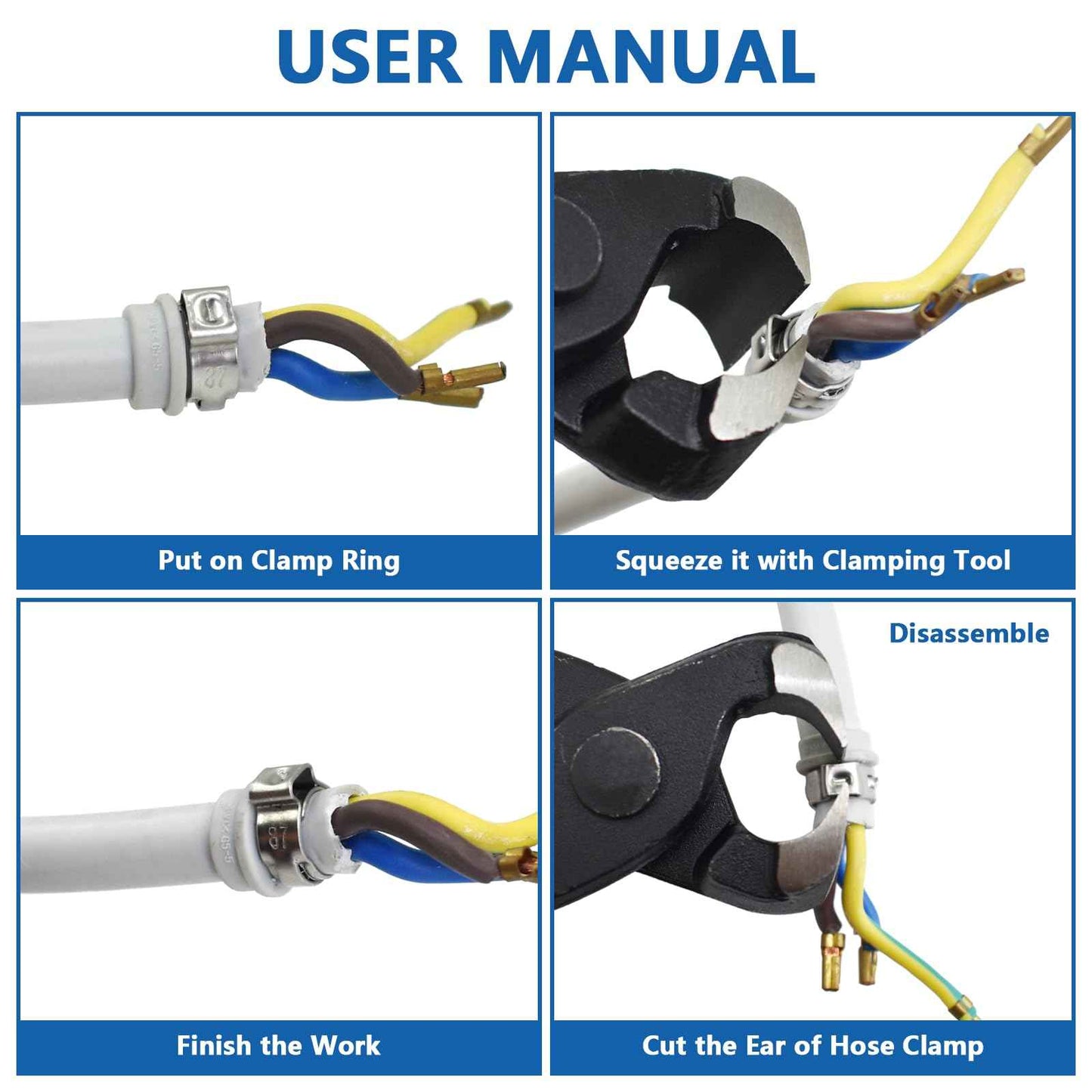 USER MANUAL

Put on Clamp Ring

Squeeze it with Clamping Tool

Finish the Work

Disassemble

Cut the Ear of Hose Clamp