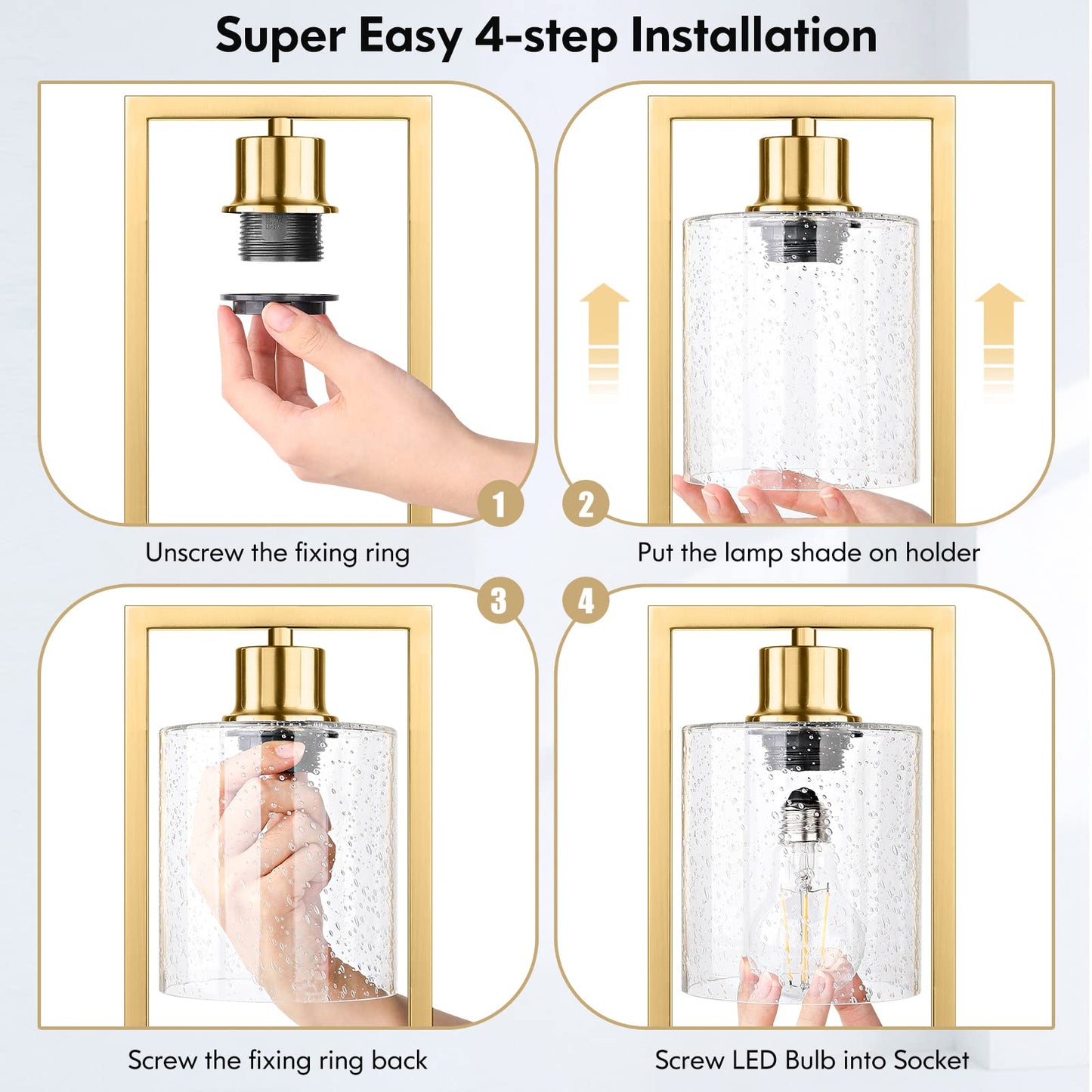 Super Easy 4-step Installation

1

Unscrew the fixing ring

2

Put the lamp shade on holder

3

Screw the fixing ring back

4

Screw LED Bulb into Socket