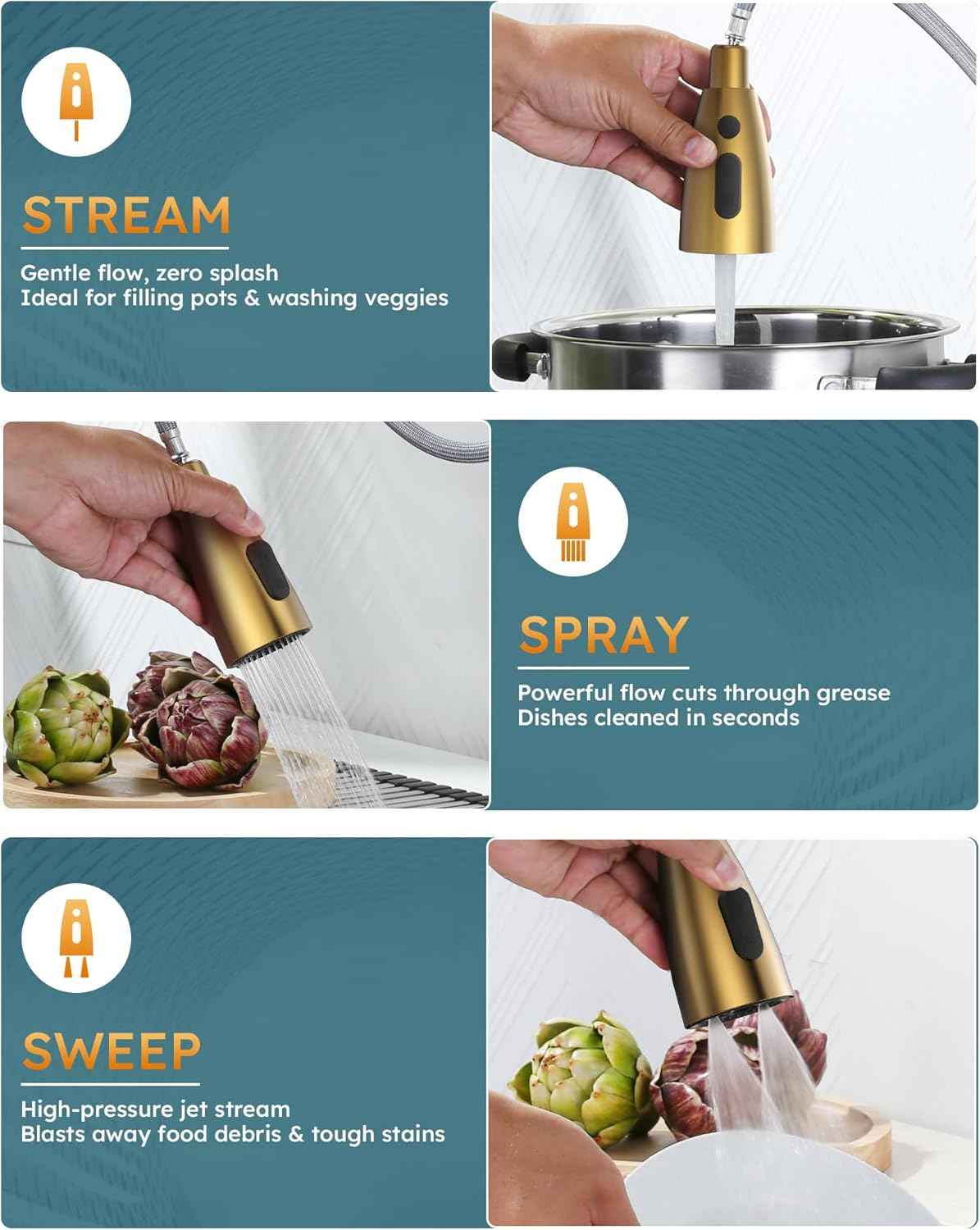 STREAM

Gentle flow, zero splash
Ideal for filling pots & washing veggies

SPRAY

Powerful flow cuts through grease
Dishes cleaned in seconds

SWEEP

High-pressure jet stream
Blasts away food debris & tough stains