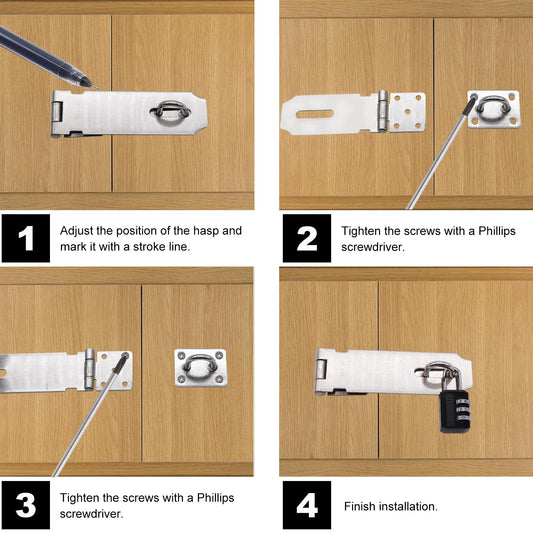 1

Adjust the position of the hasp and mark it with a stroke line.

2

Tighten the screws with a Phillips screwdriver.

3

Tighten the screws with a Phillips screwdriver.

4

Finish installation.