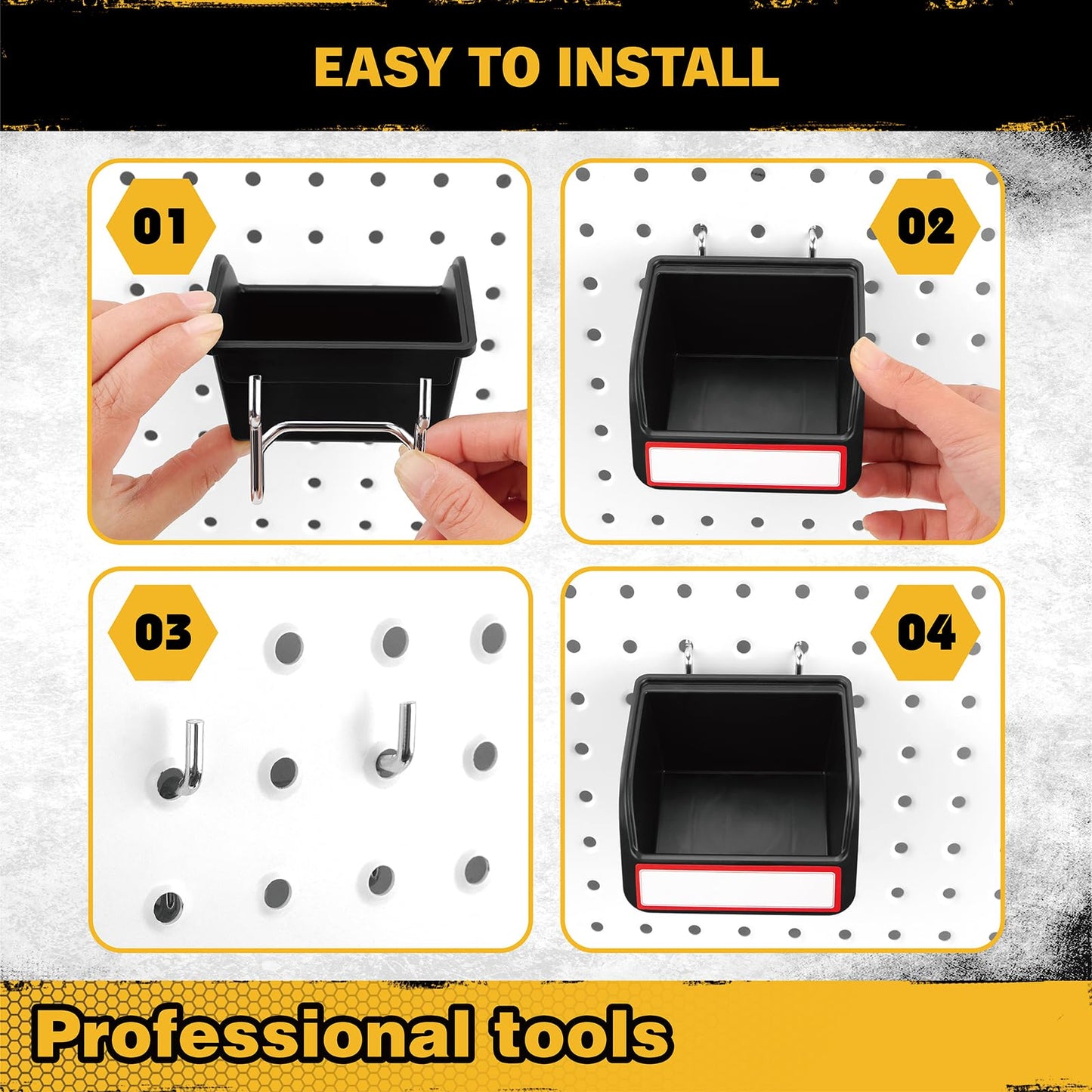 EASY TO INSTALL

01

02

03

04

Professional tools