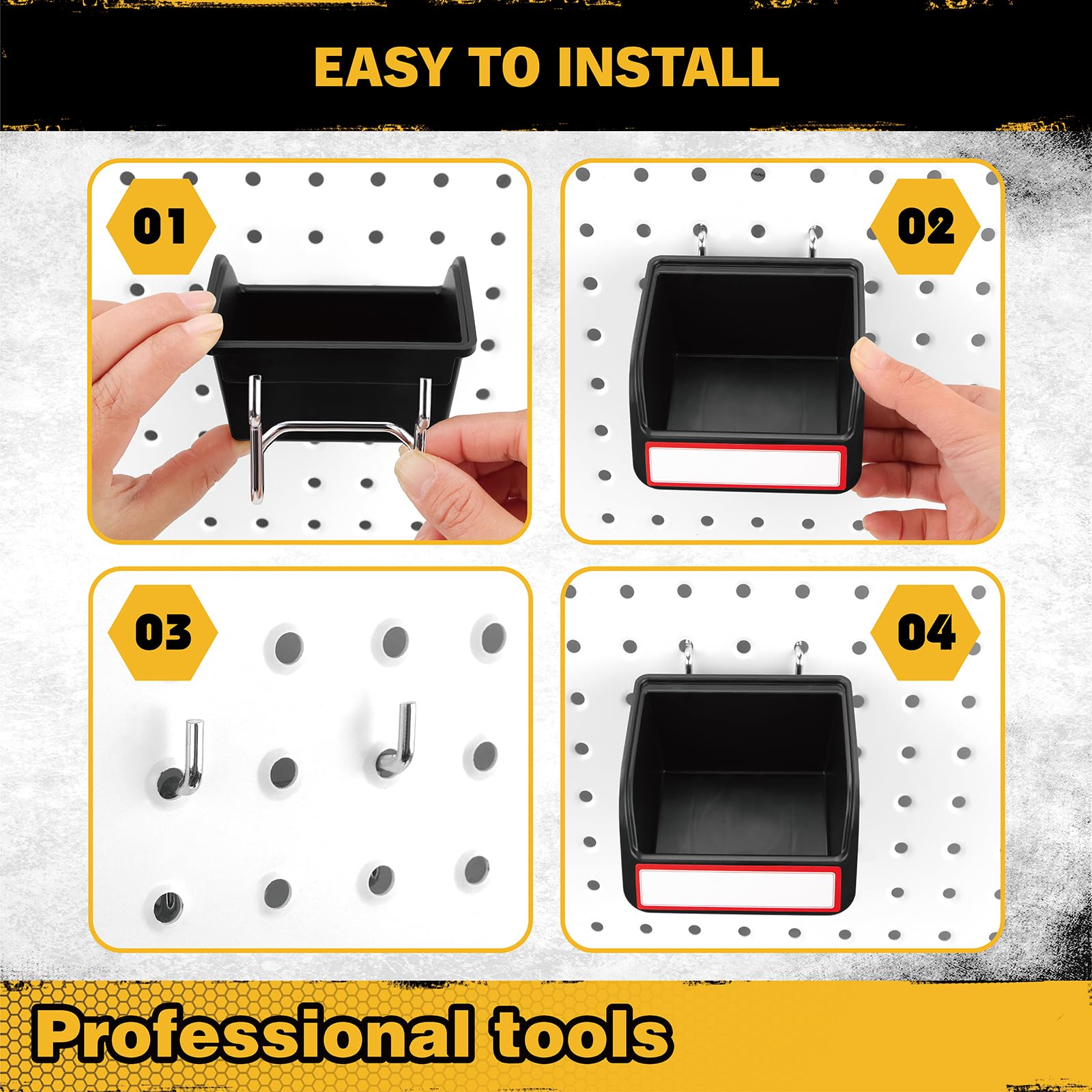 EASY TO INSTALL

01

02

03

04

Professional tools