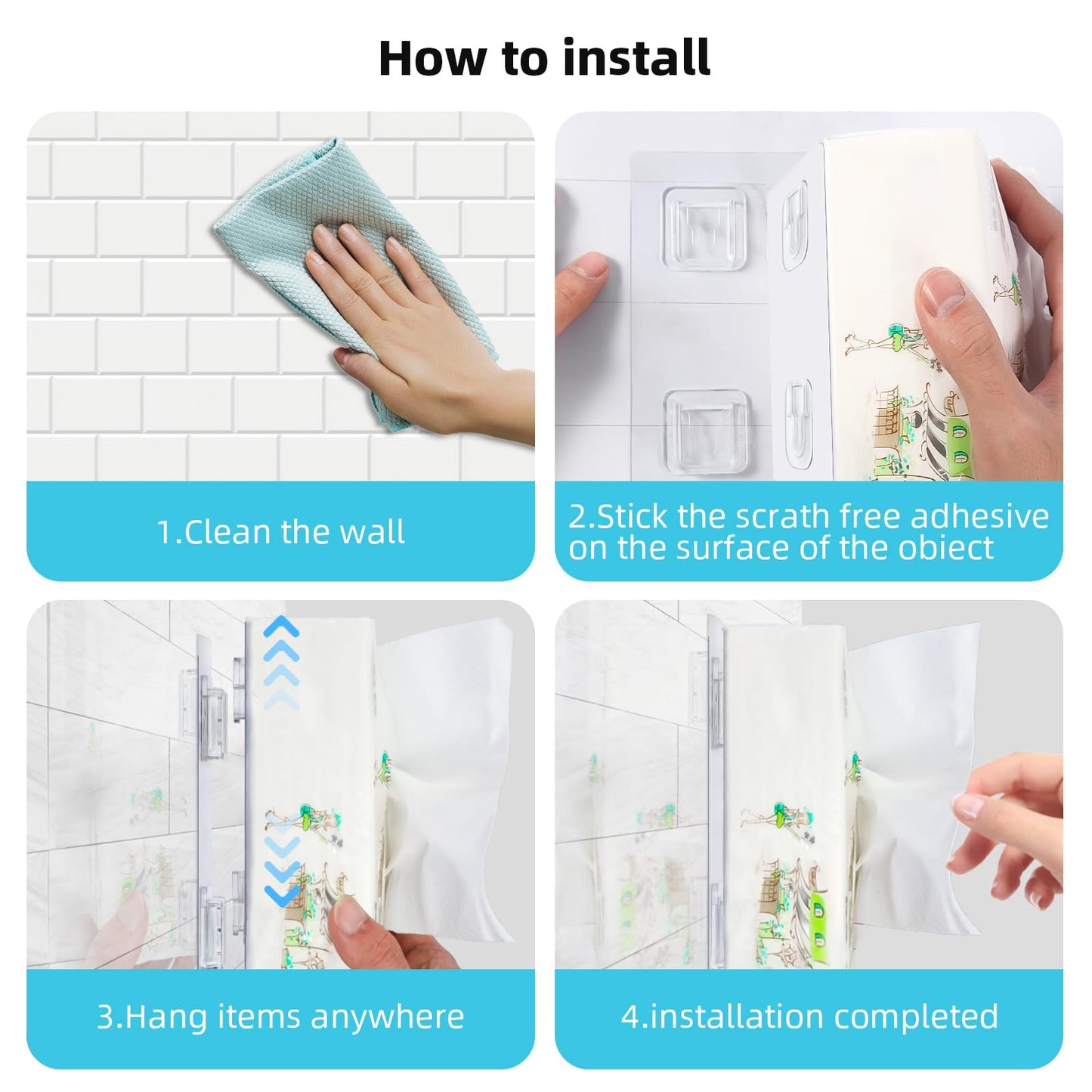 How to install

1.Clean the wall

2.Stick the scrath free adhesive on the surface of the obiect

3.Hang items anywhere

4.installation completed