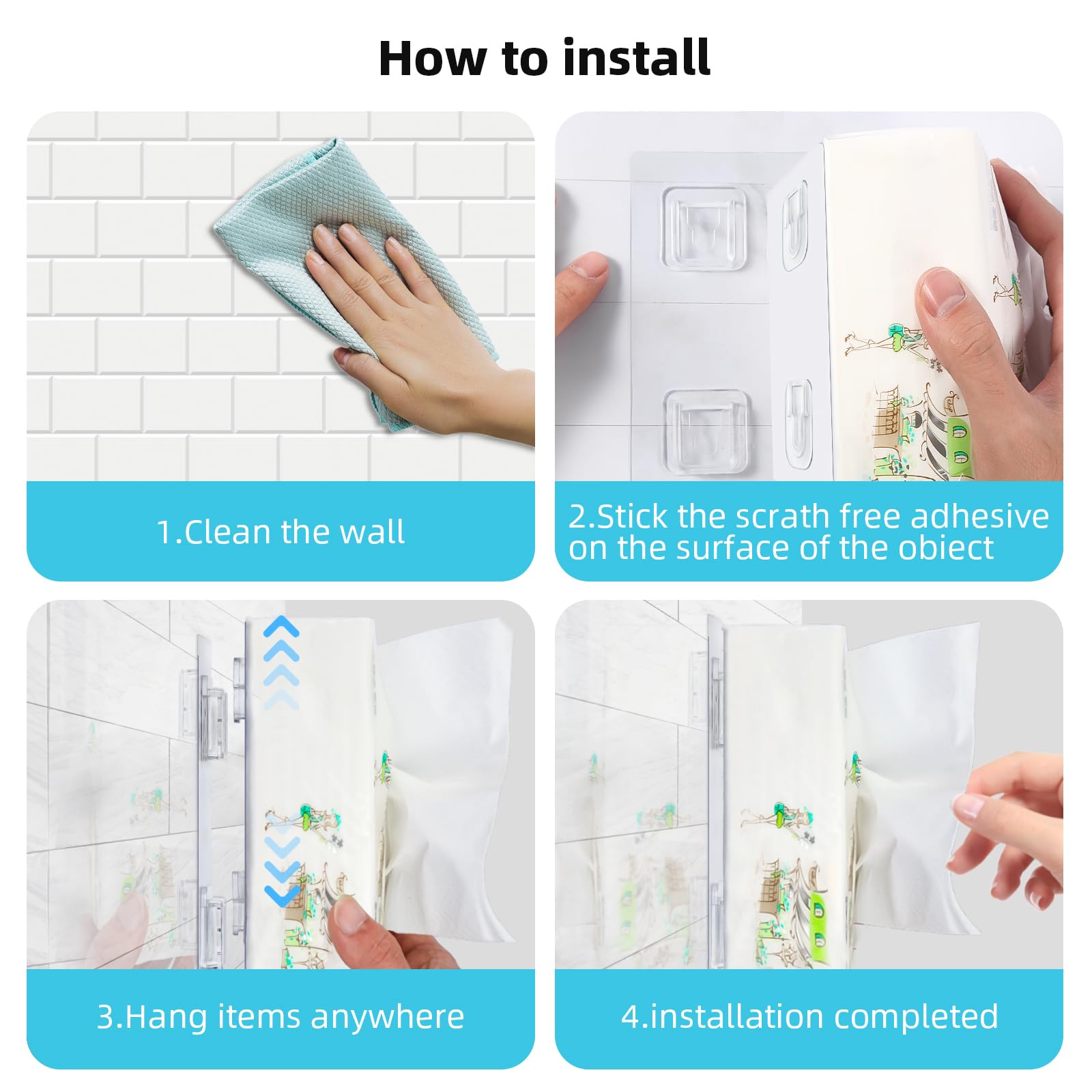 How to install

1.Clean the wall

2.Stick the scrath free adhesive on the surface of the obiect

3.Hang items anywhere

4.installation completed