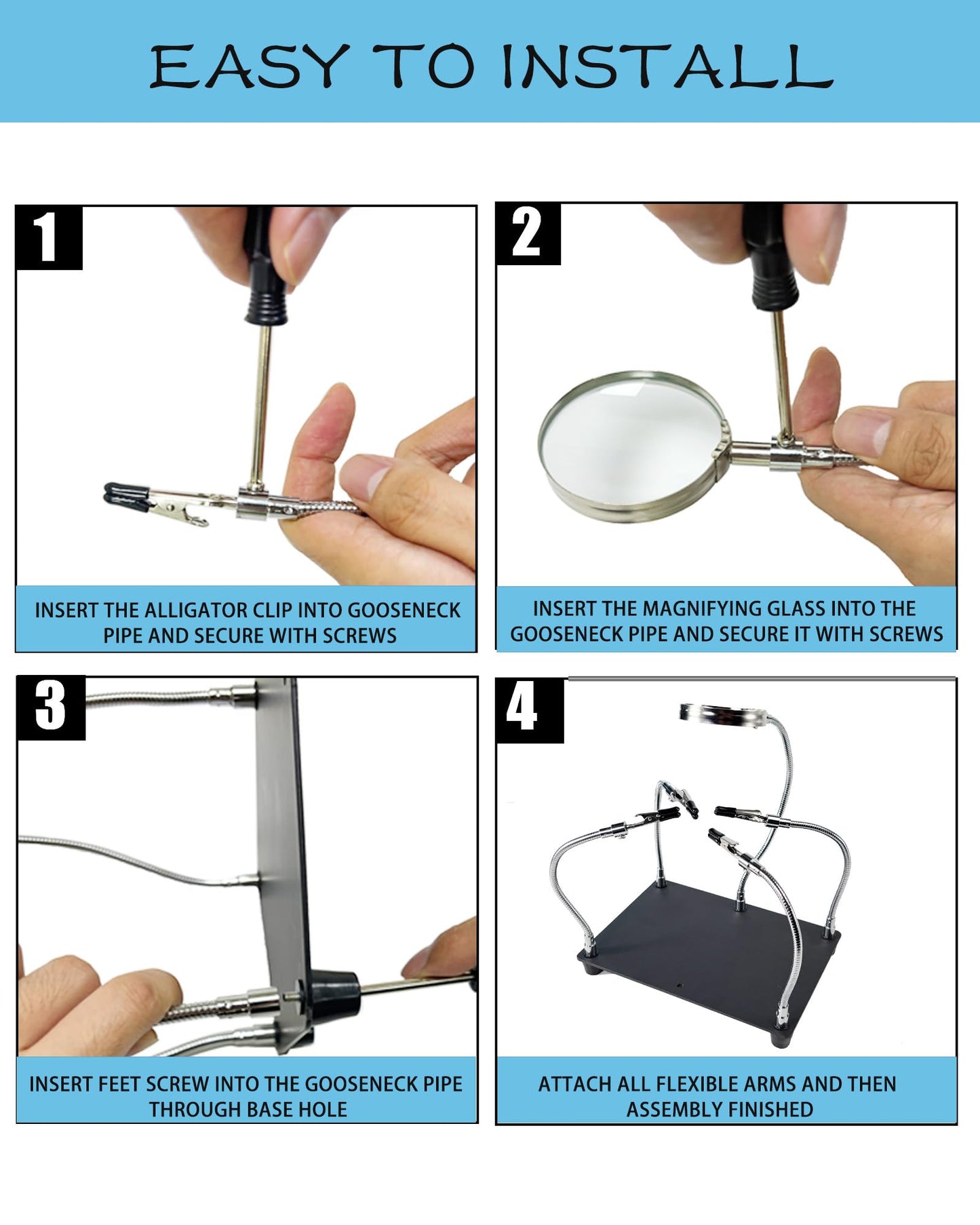 EASY TO INSTALL

1

INSERT THE ALLIGATOR CLIP INTO GOOSENECK PIPE AND SECURE WITH SCREWS

2

INSERT THE MAGNIFYING GLASS INTO THE GOOSENECK PIPE AND SECURE IT WITH SCREWS

3

INSERT FEET SCREW INTO THE GOOSENECK PIPE THROUGH BASE HOLE

4

ATTACH ALL FLEXIBLE ARMS AND THEN ASSEMBLY FINISHED