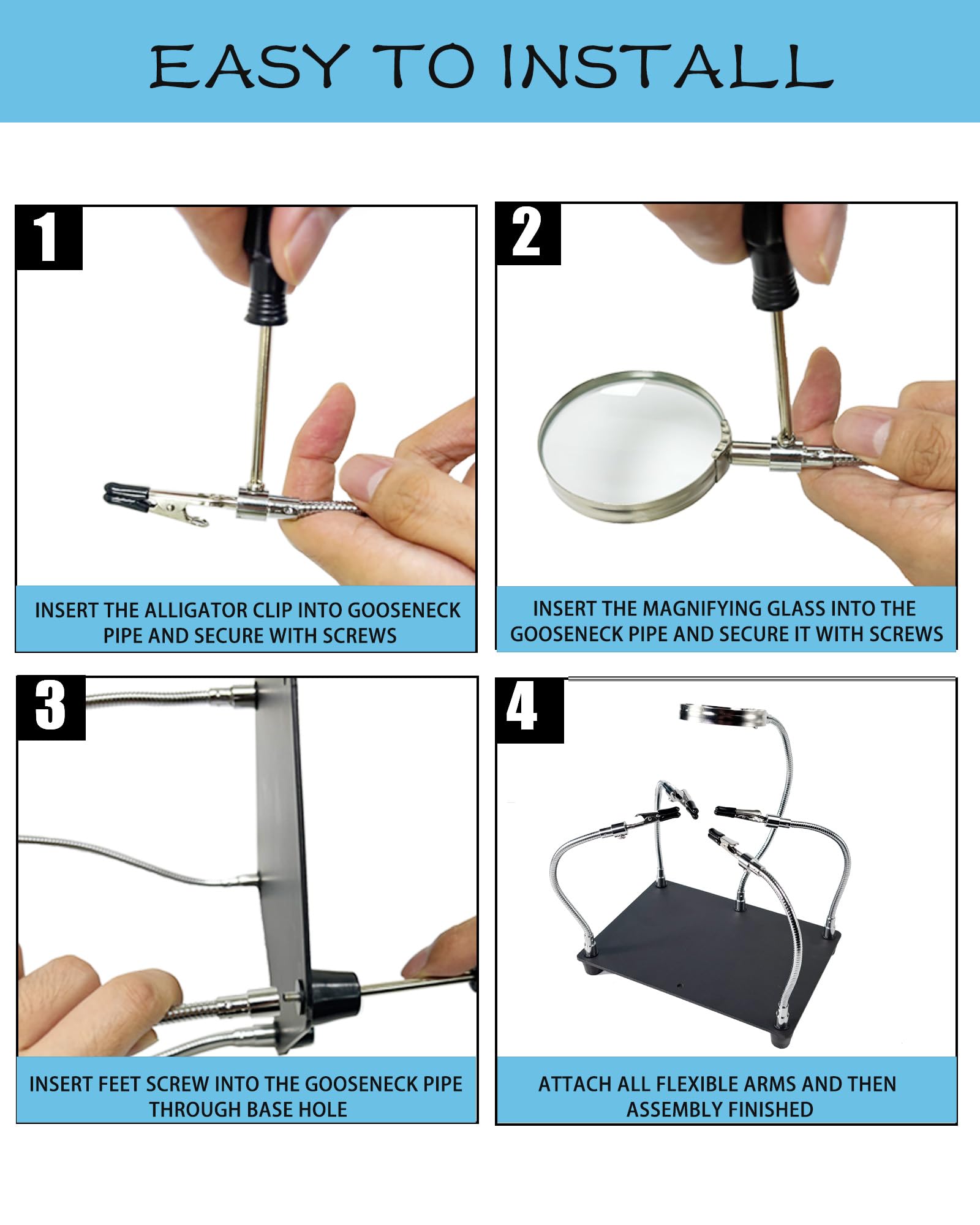 EASY TO INSTALL

1

INSERT THE ALLIGATOR CLIP INTO GOOSENECK PIPE AND SECURE WITH SCREWS

2

INSERT THE MAGNIFYING GLASS INTO THE GOOSENECK PIPE AND SECURE IT WITH SCREWS

3

INSERT FEET SCREW INTO THE GOOSENECK PIPE THROUGH BASE HOLE

4

ATTACH ALL FLEXIBLE ARMS AND THEN ASSEMBLY FINISHED