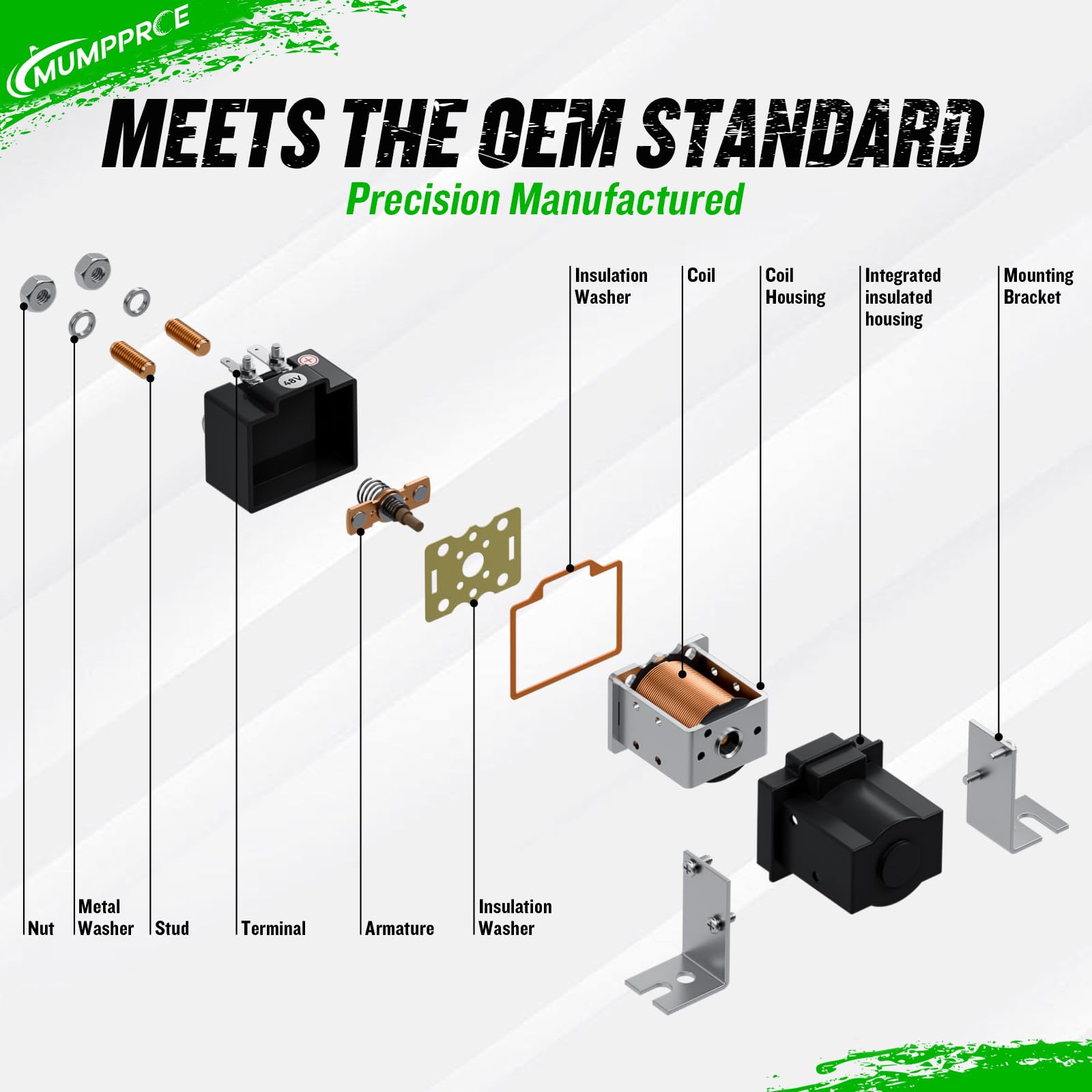 MUMPPRCE

MEETS THE OEM STANDARD

Precision Manufactured

Insulation Washer

Coil

Coil Housing

Integrated insulated housing

Mounting Bracket

48V

Nut

Metal Washer

Stud

Terminal

Armature

Insulation Washer