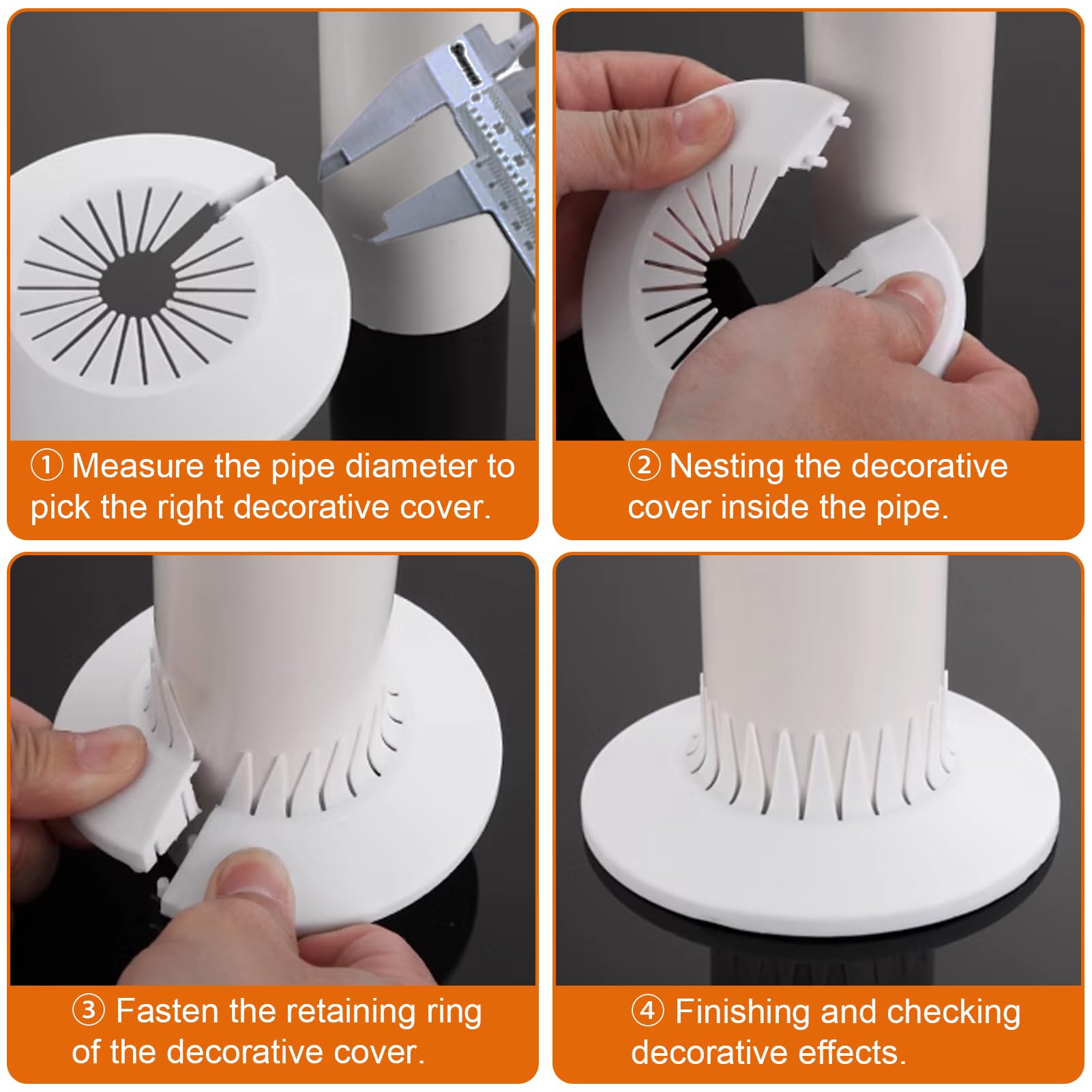 ① Measure the pipe diameter to pick the right decorative cover.

② Nesting the decorative cover inside the pipe.

③ Fasten the retaining ring of the decorative cover.

④ Finishing and checking decorative effects.