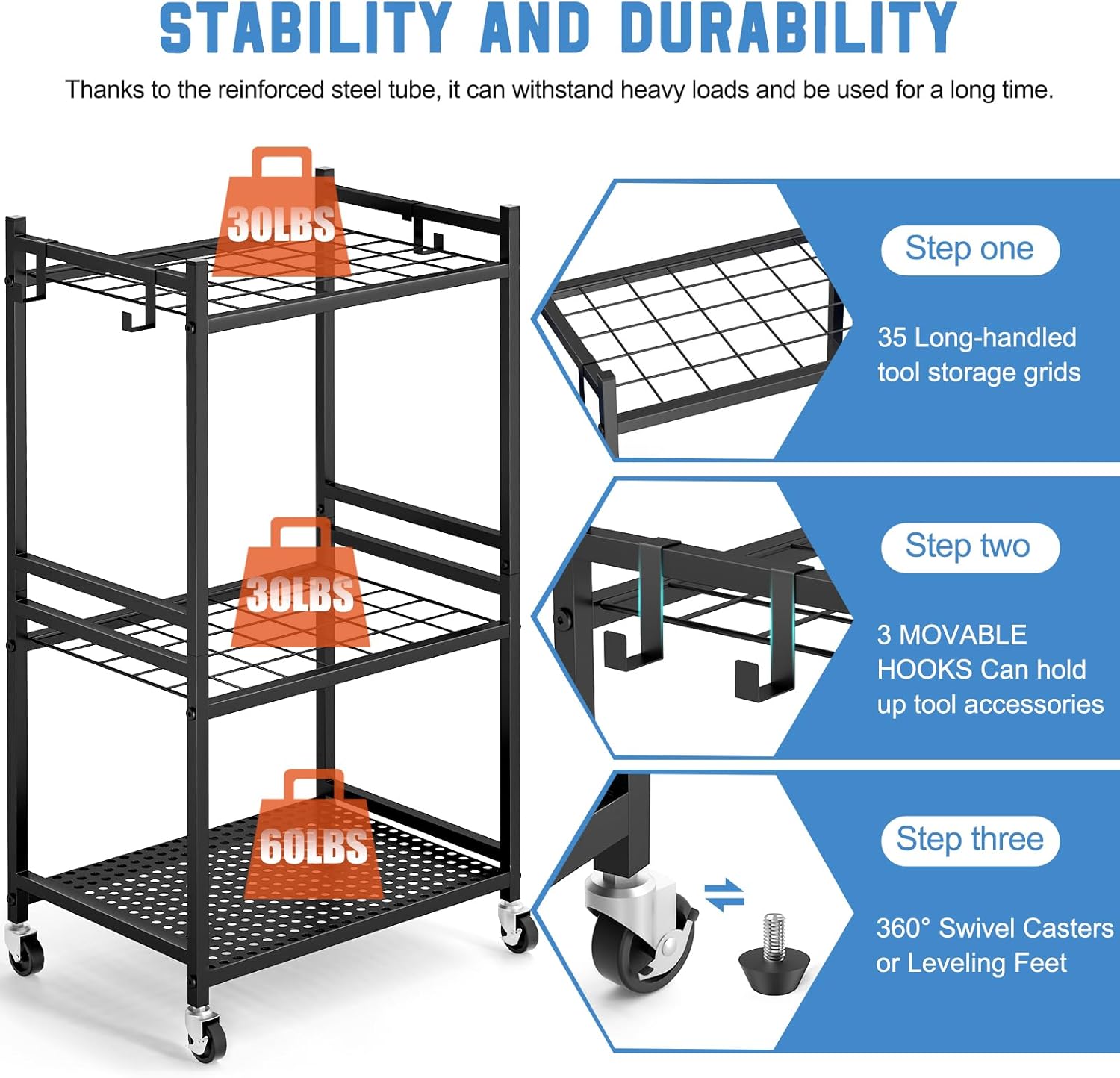 STABILITY AND DURABILITY

Thanks to the reinforced steel tube, it can withstand heavy loads and be used for a long time.

30LBS

30LBS

60LBS

Step one

35 Long-handled tool storage grids

Step two

3 MOVABLE HOOKS Can hold up tool accessories

Step three

360° Swivel Casters or Leveling Feet