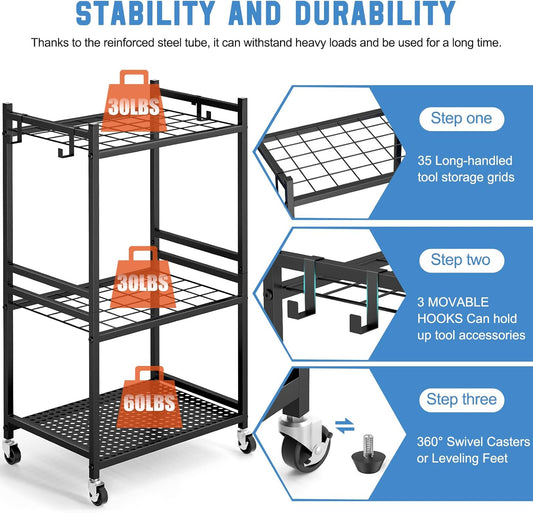 STABILITY AND DURABILITY

Thanks to the reinforced steel tube, it can withstand heavy loads and be used for a long time.

30LBS

30LBS

60LBS

Step one

35 Long-handled tool storage grids

Step two

3 MOVABLE HOOKS Can hold up tool accessories

Step three

360° Swivel Casters or Leveling Feet