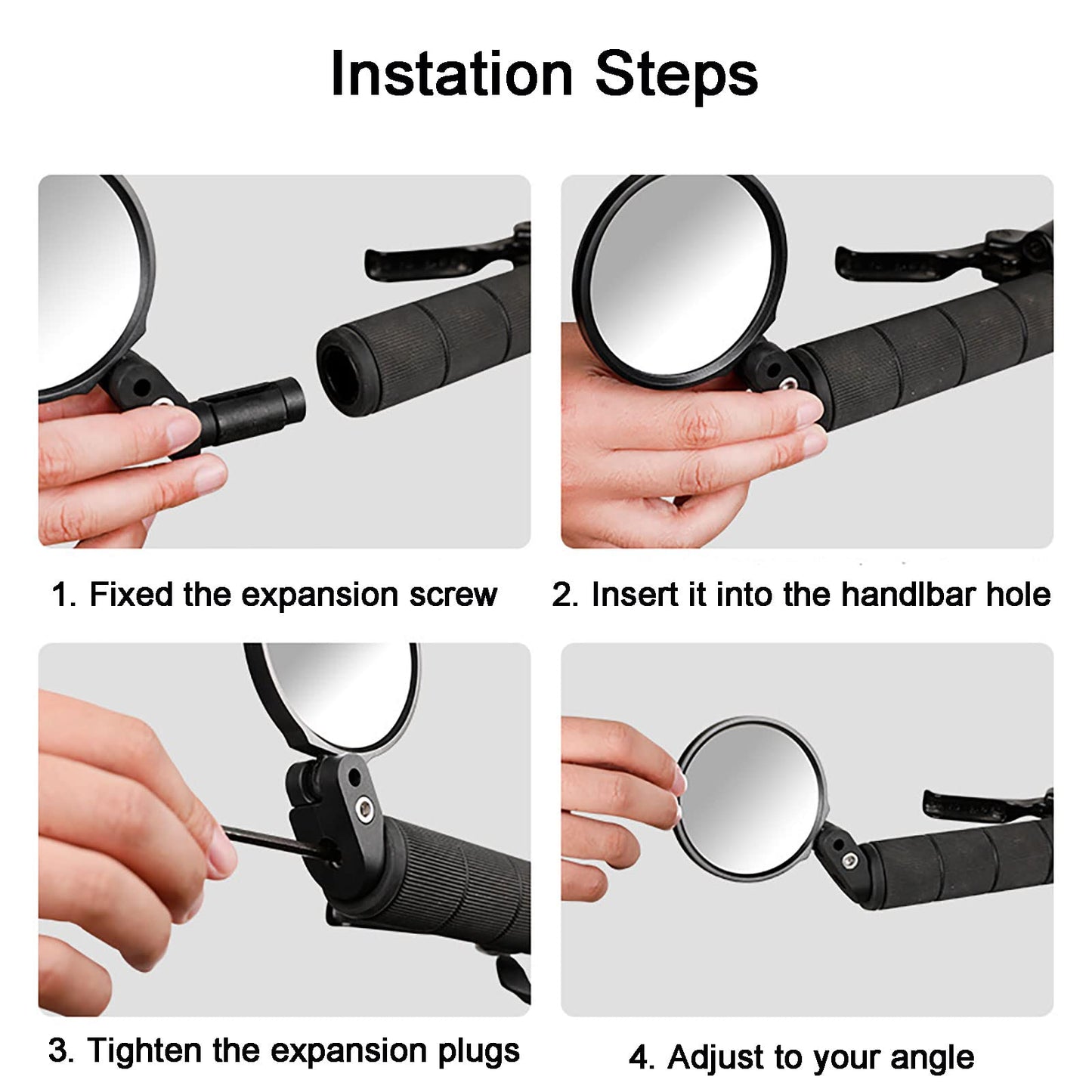 Instation Steps

1. Fixed the expansion screw

2. Insert it into the handlbar hole

3. Tighten the expansion plugs

4. Adjust to your angle