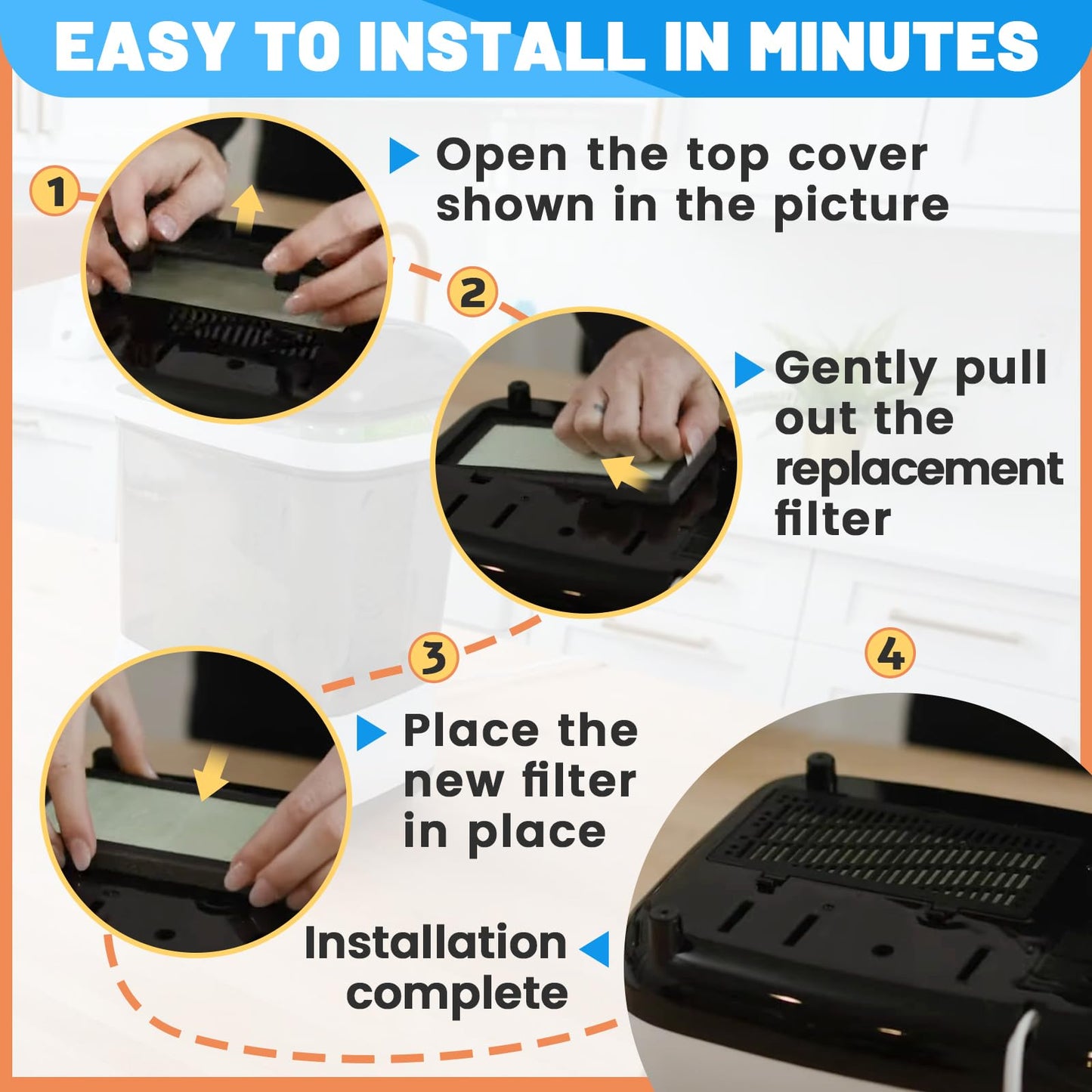 EASY TO INSTALL IN MINUTES

1

Open the top cover shown in the picture

2

Gently pull out the replacement filter

3

Place the new filter in place

4

Installation complete