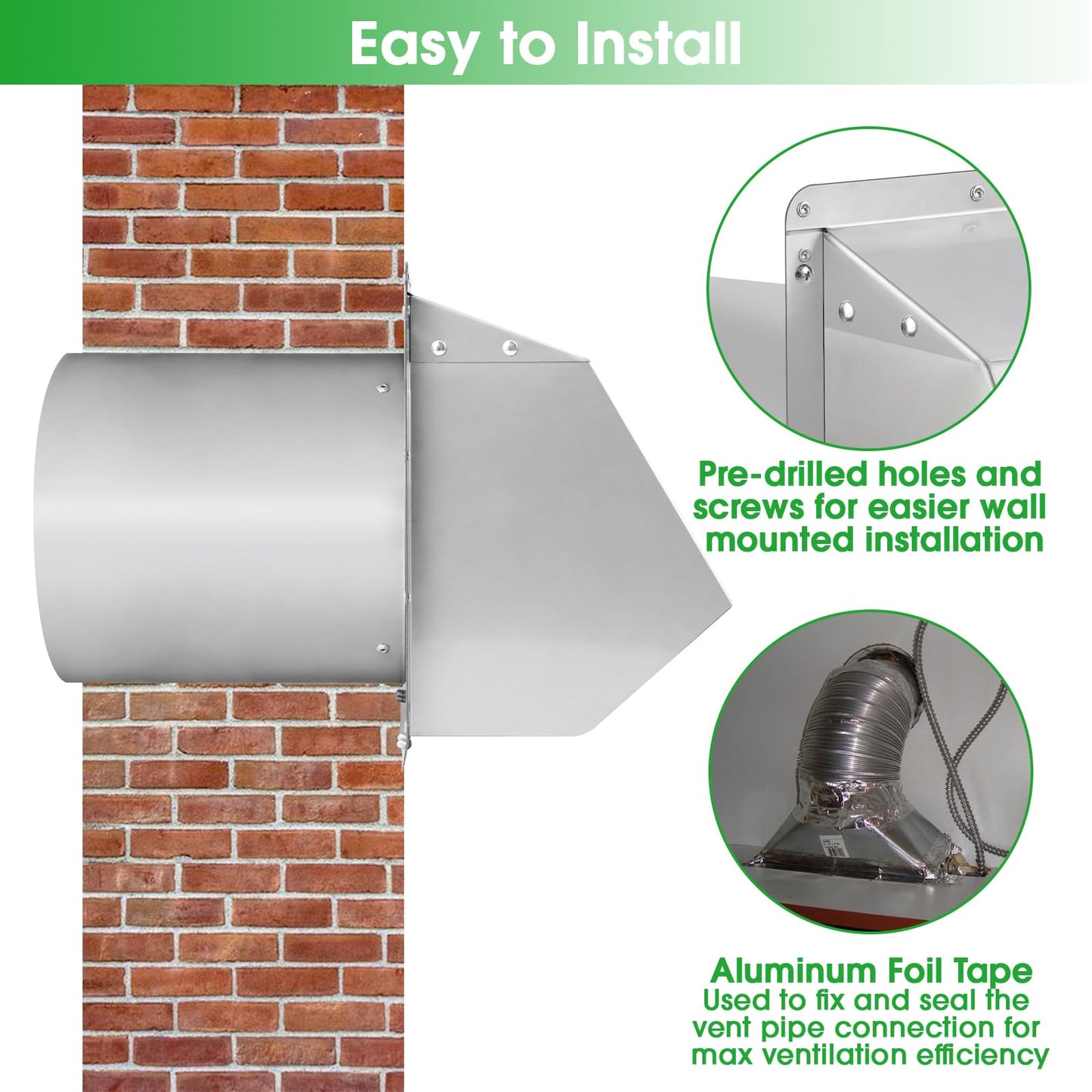 Easy to Install

Pre-drilled holes and screws for easier wall mounted installation

Aluminum Foil Tape
Used to fix and seal the vent pipe connection for max ventilation efficiency