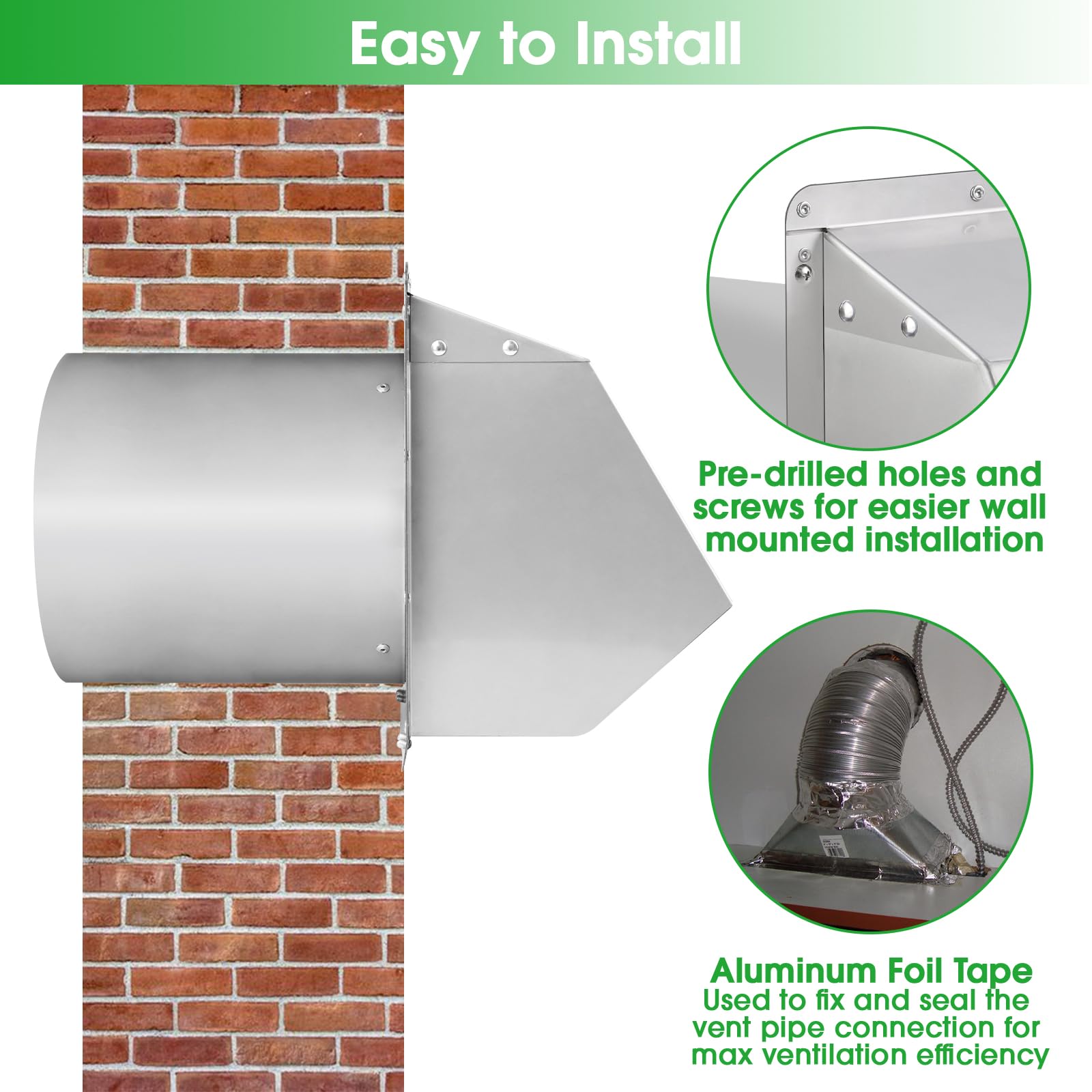 Easy to Install

Pre-drilled holes and screws for easier wall mounted installation

Aluminum Foil Tape
Used to fix and seal the vent pipe connection for max ventilation efficiency