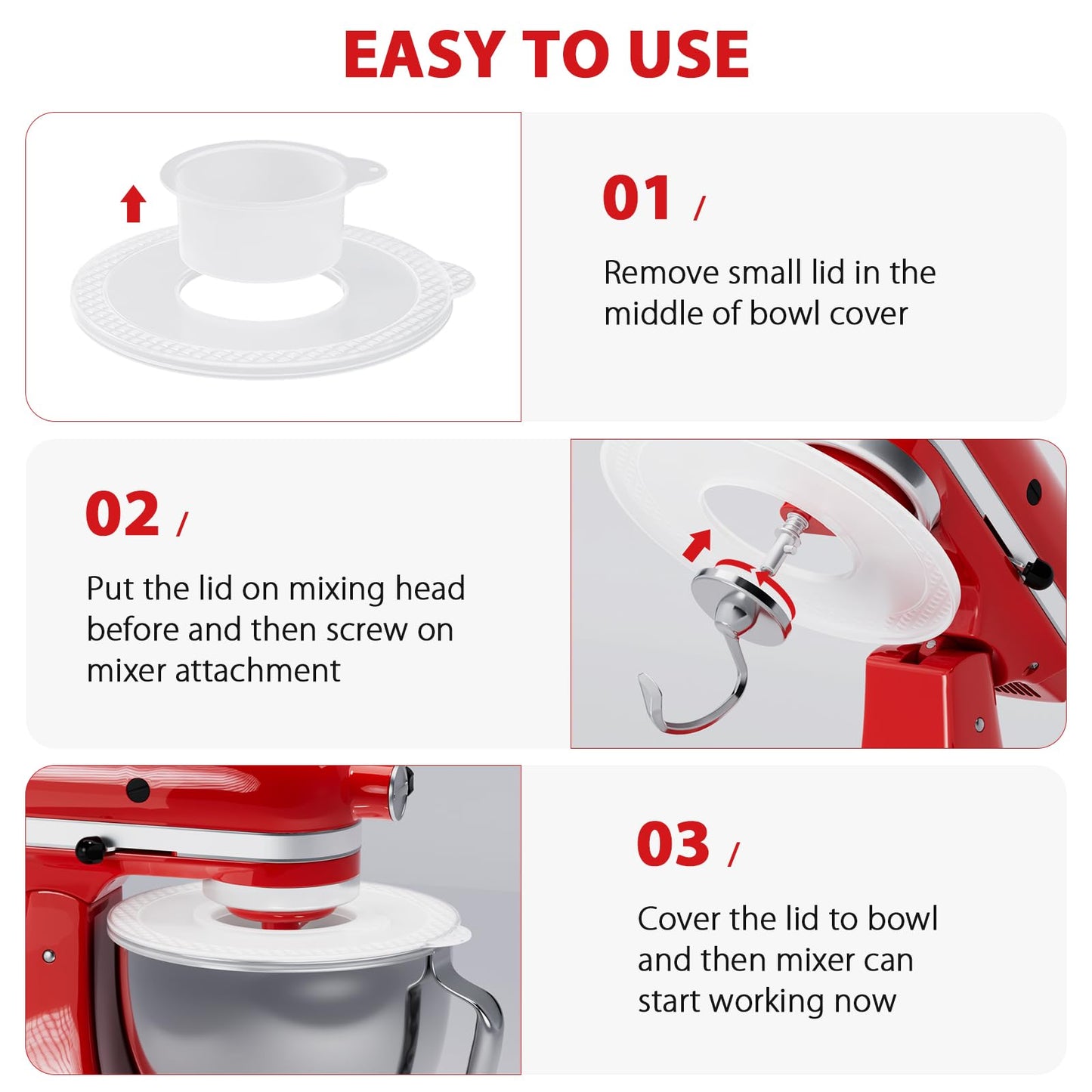 EASY TO USE

01 /

Remove small lid in the middle of bowl cover

02 /

Put the lid on mixing head before and then screw on mixer attachment

03 /

Cover the lid to bowl and then mixer can start working now