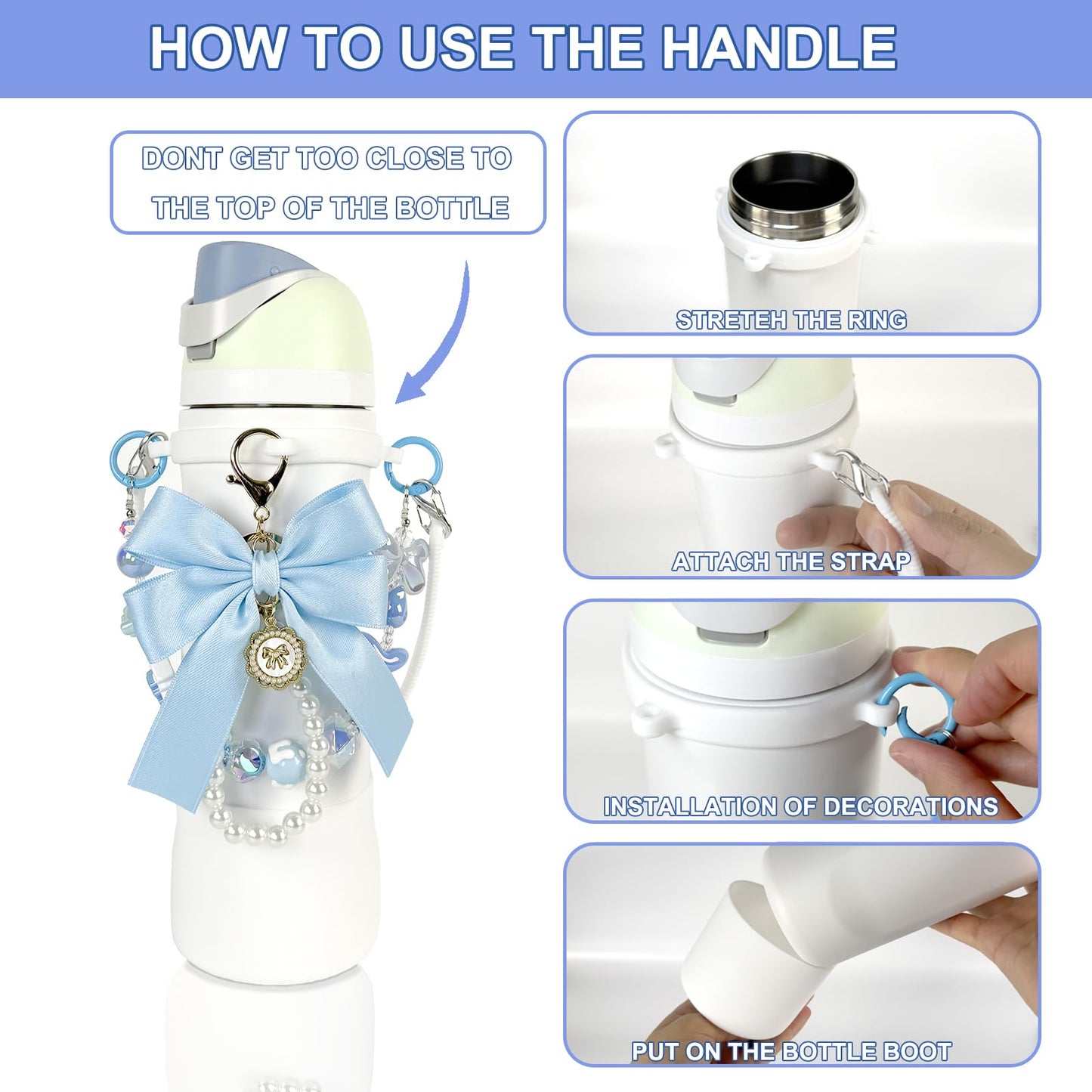 HOW TO USE THE HANDLE

DONT GET TOO CLOSE TO THE TOP OF THE BOTTLE

STRETEH THE RING

ATTACH THE STRAP

INSTALLATION OF DECORATIONS

PUT ON THE BOTTLE BOOT