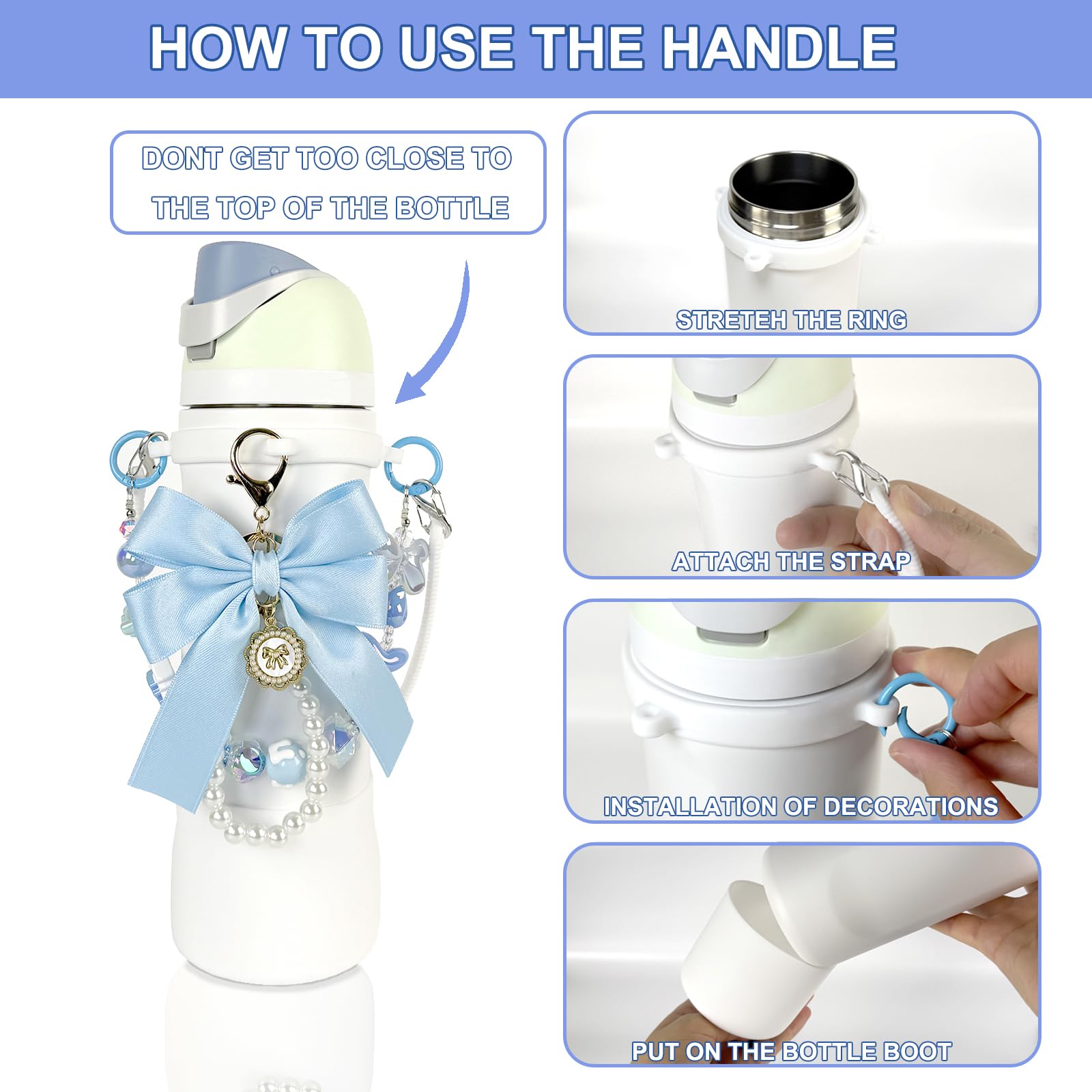 HOW TO USE THE HANDLE

DONT GET TOO CLOSE TO THE TOP OF THE BOTTLE

STRETEH THE RING

ATTACH THE STRAP

INSTALLATION OF DECORATIONS

PUT ON THE BOTTLE BOOT