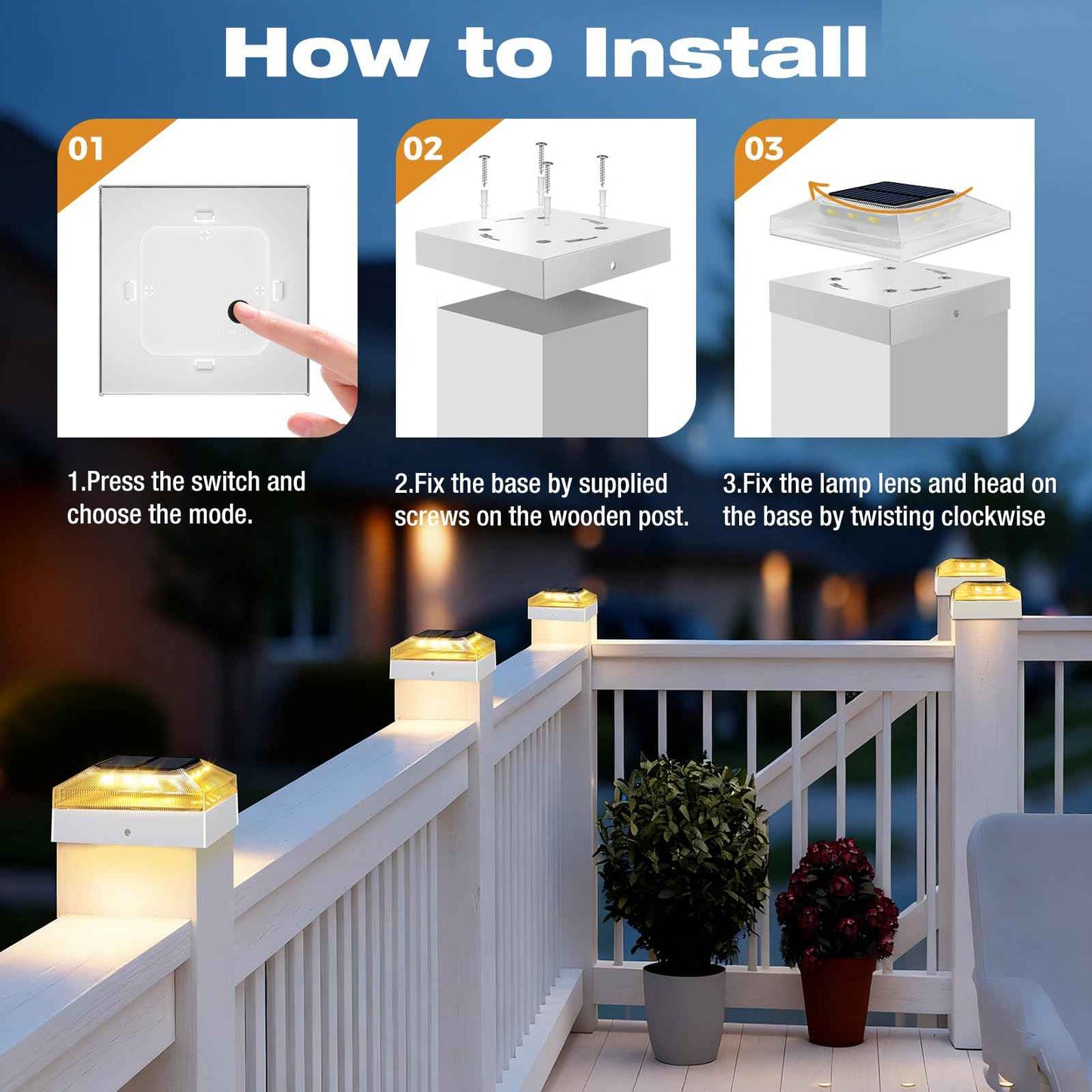 How to Install

01

02

03

1.Press the switch and choose the mode.

2.Fix the base by supplied screws on the wooden post.

3.Fix the lamp lens and head on the base by twisting clockwise