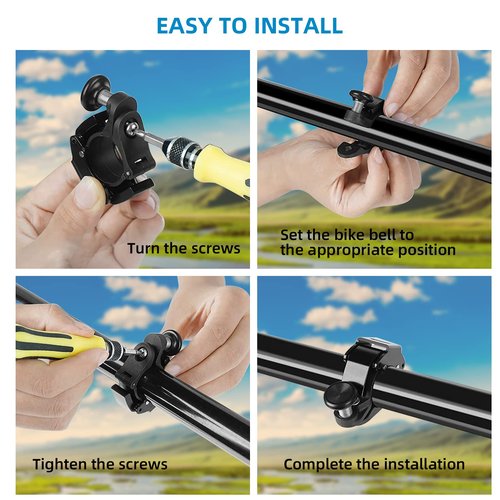 EASY TO INSTALL

Turn the screws

Set the bike bell to the appropriate position

Tighten the screws

Complete the installation