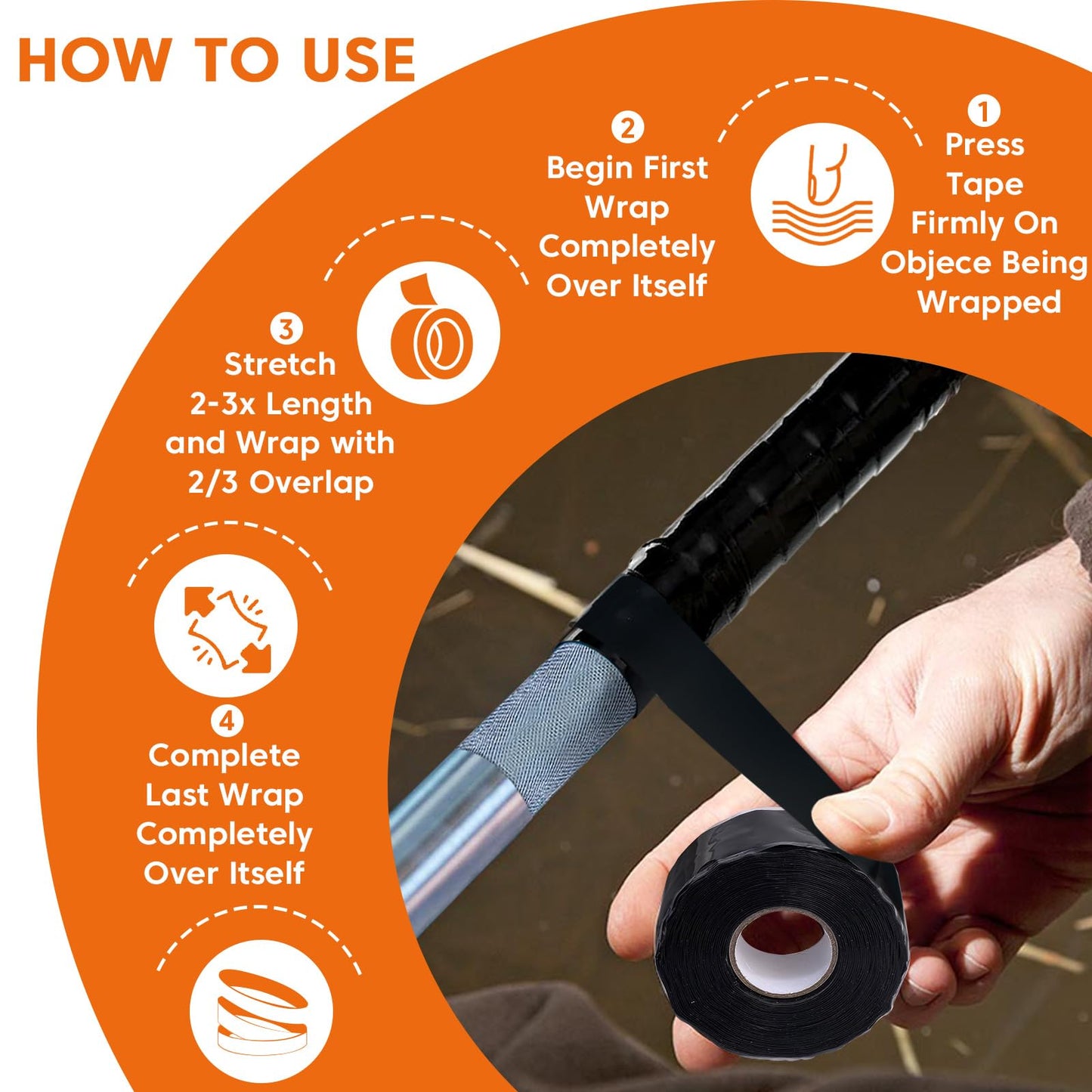 HOW TO USE

1
Press
Tape
Firmly On
Objece Being
Wrapped

2
Begin First
Wrap
Completely
Over Itself

3
Stretch
2-3x Length
and Wrap with
2/3 Overlap

4
Complete
Last Wrap
Completely
Over Itself