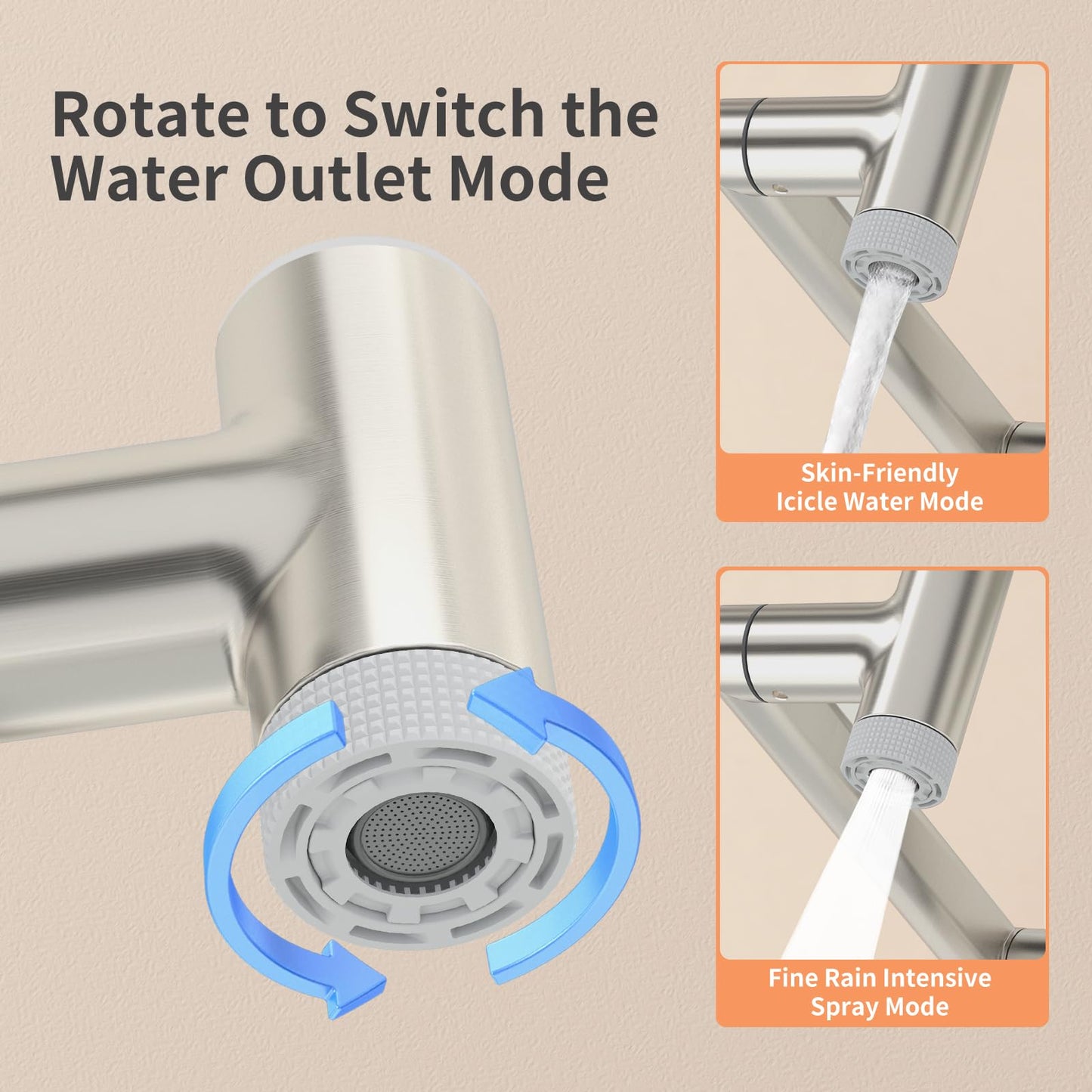 Rotate to Switch the Water Outlet Mode

Skin-Friendly Icicle Water Mode

Fine Rain Intensive Spray Mode