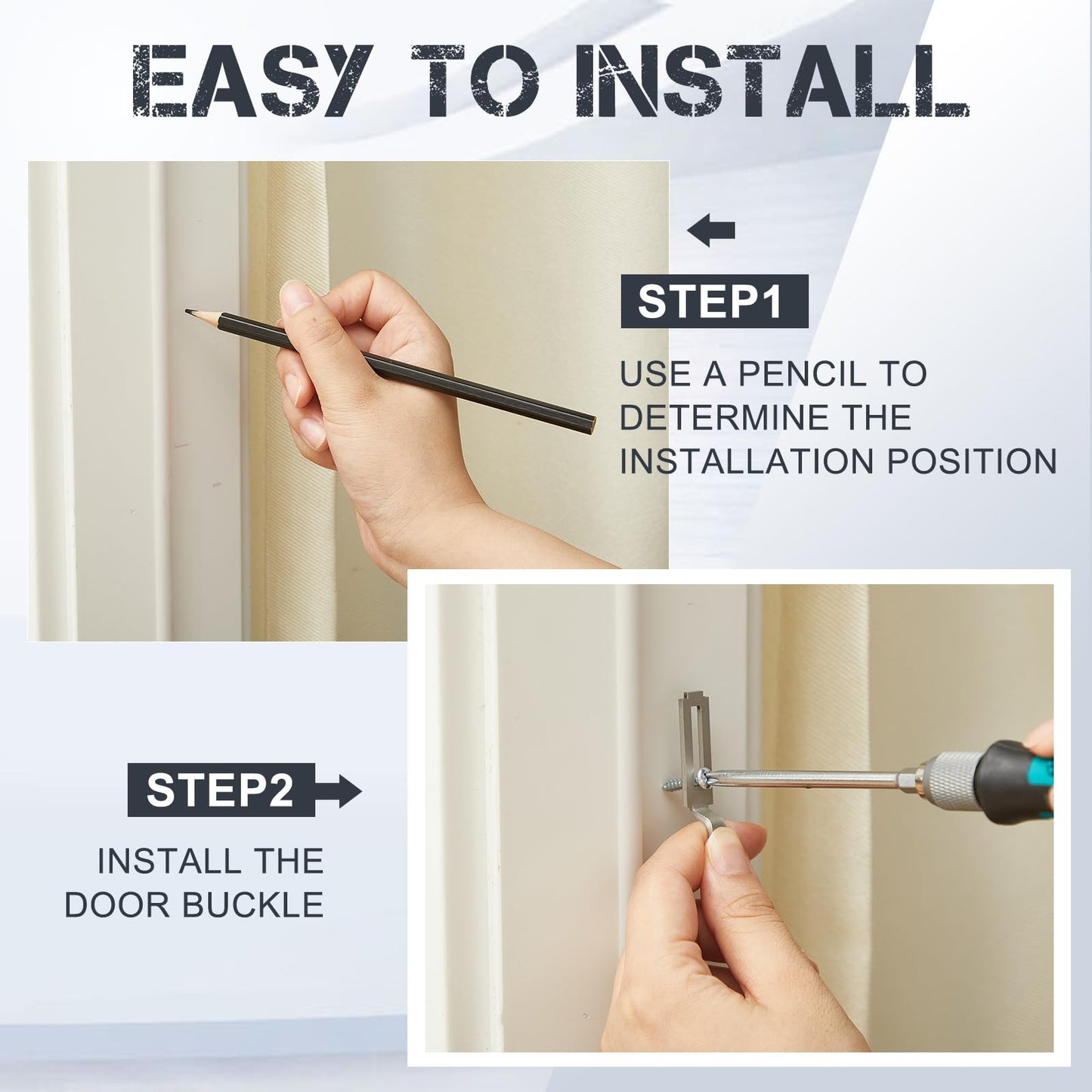 EASY TO INSTALL

STEP1

USE A PENCIL TO DETERMINE THE INSTALLATION POSITION

STEP2

INSTALL THE DOOR BUCKLE