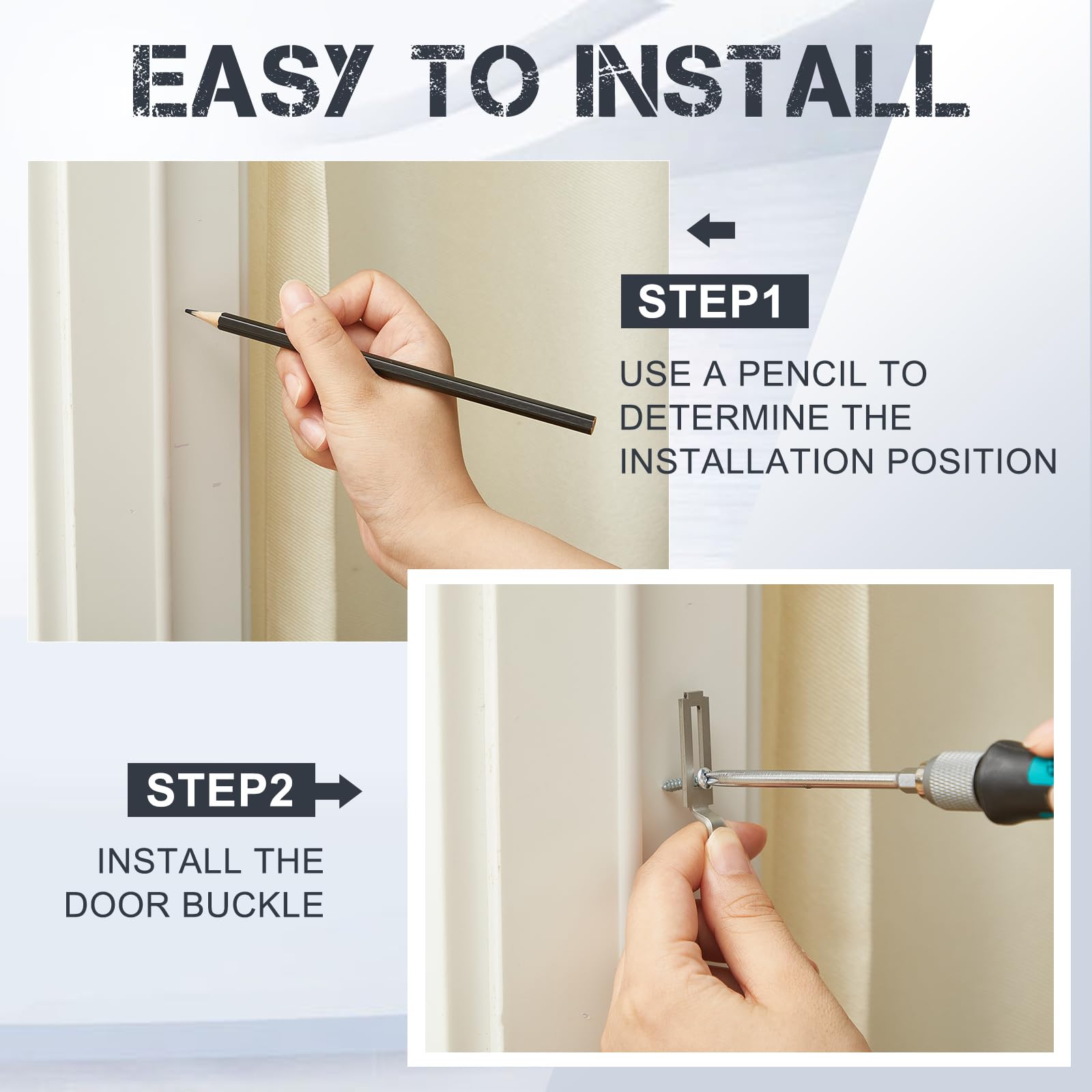 EASY TO INSTALL

STEP1

USE A PENCIL TO DETERMINE THE INSTALLATION POSITION

STEP2

INSTALL THE DOOR BUCKLE