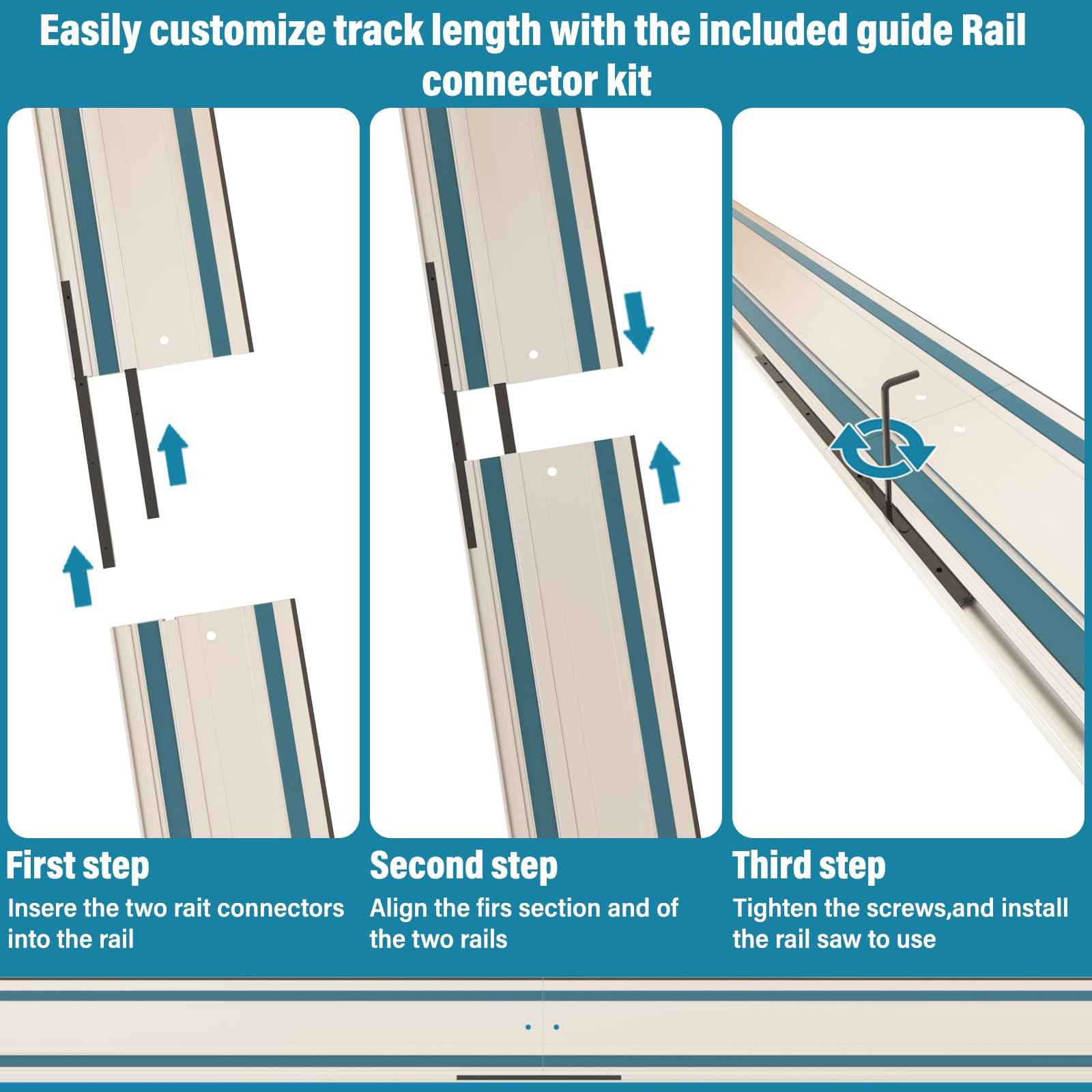 Easily customize track length with the included guide Rail connector kit

First step
Insere the two rait connectors into the rail

Second step
Align the firs section and of the two rails

Third step
Tighten the screws,and install the rail saw to use