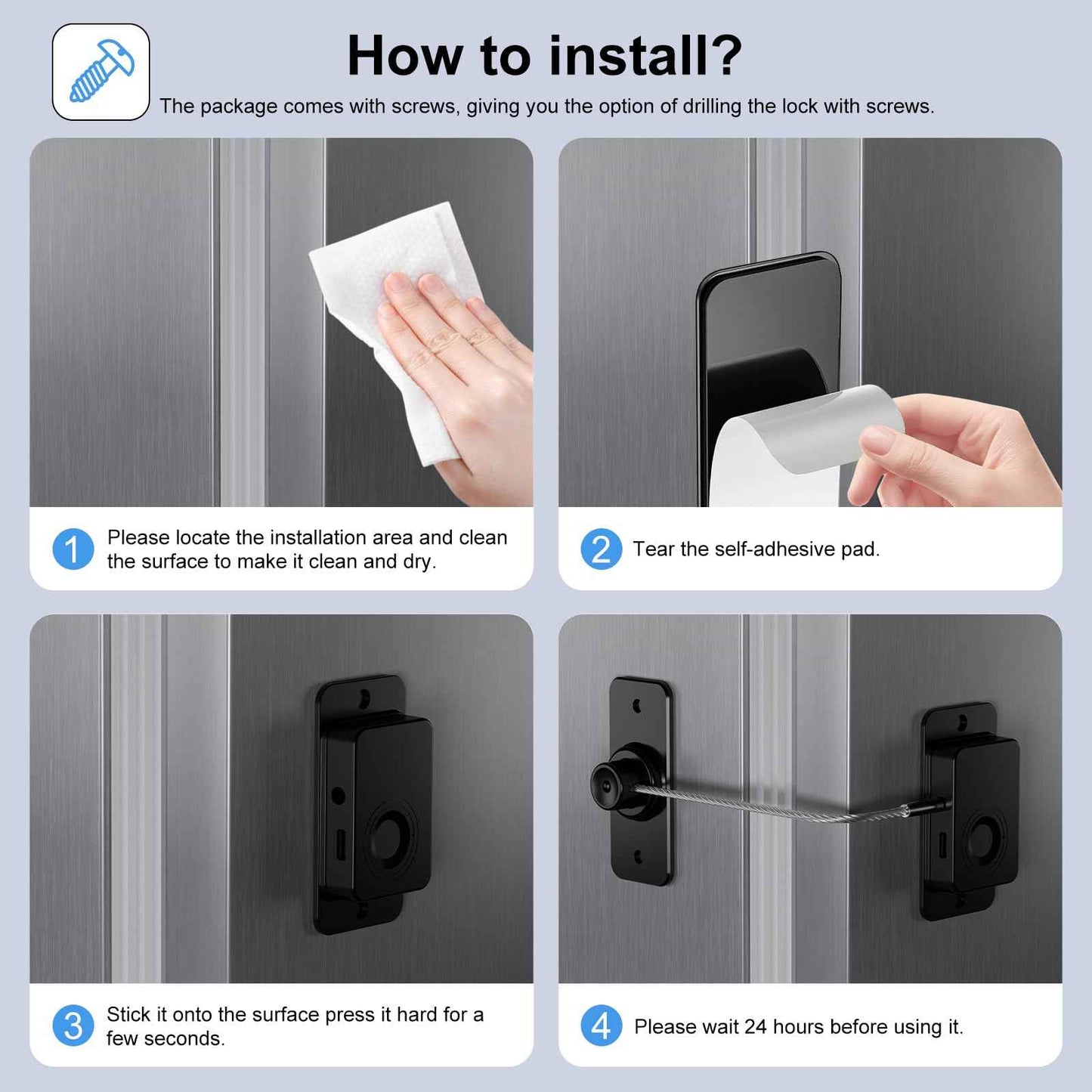 How to install?

The package comes with screws, giving you the option of drilling the lock with screws.

1 Please locate the installation area and clean the surface to make it clean and dry.

2 Tear the self-adhesive pad.

3 Stick it onto the surface press it hard for a few seconds.

4 Please wait 24 hours before using it.