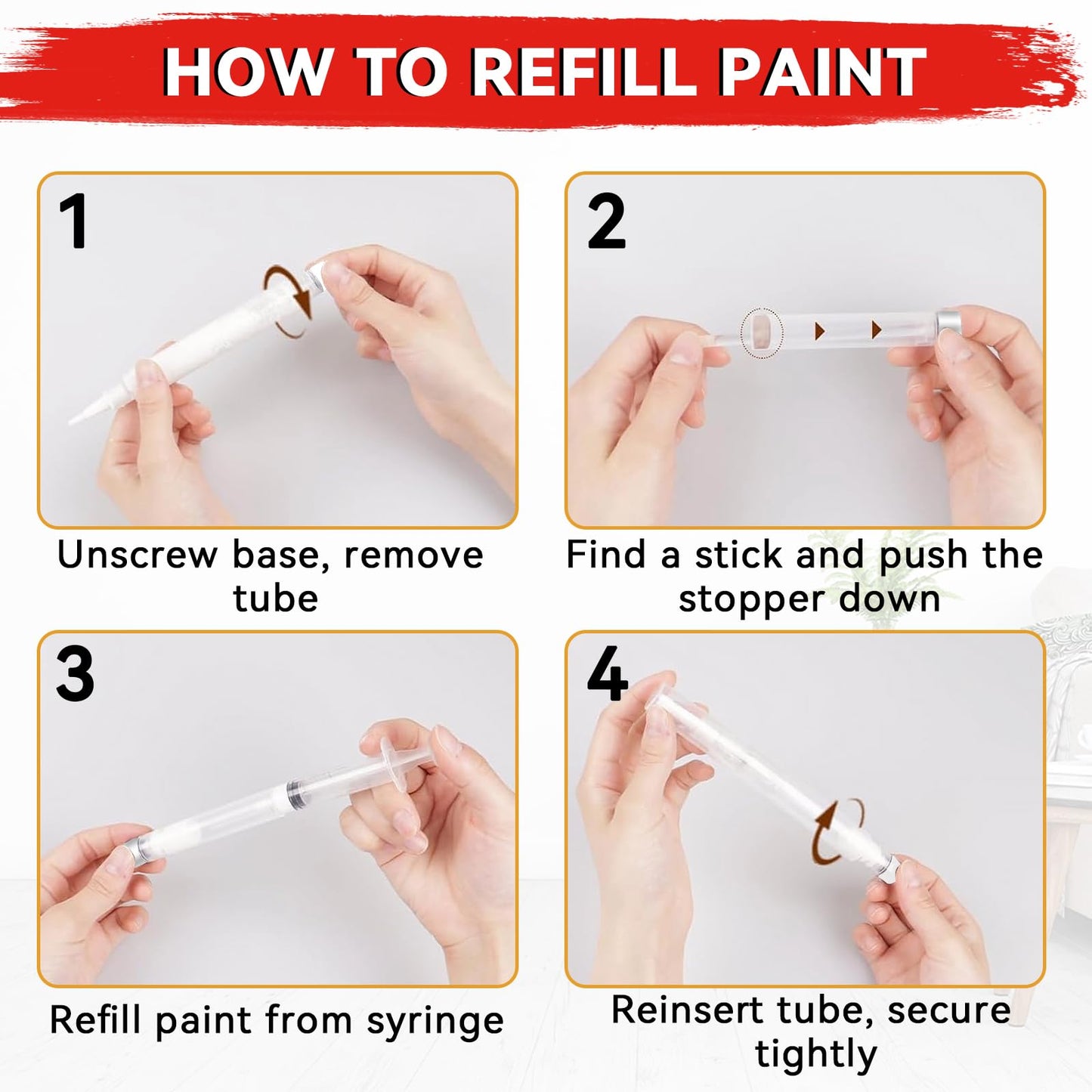 HOW TO REFILL PAINT

1

Unscrew base, remove tube

2

Find a stick and push the stopper down

3

Refill paint from syringe

4

Reinsert tube, secure tightly