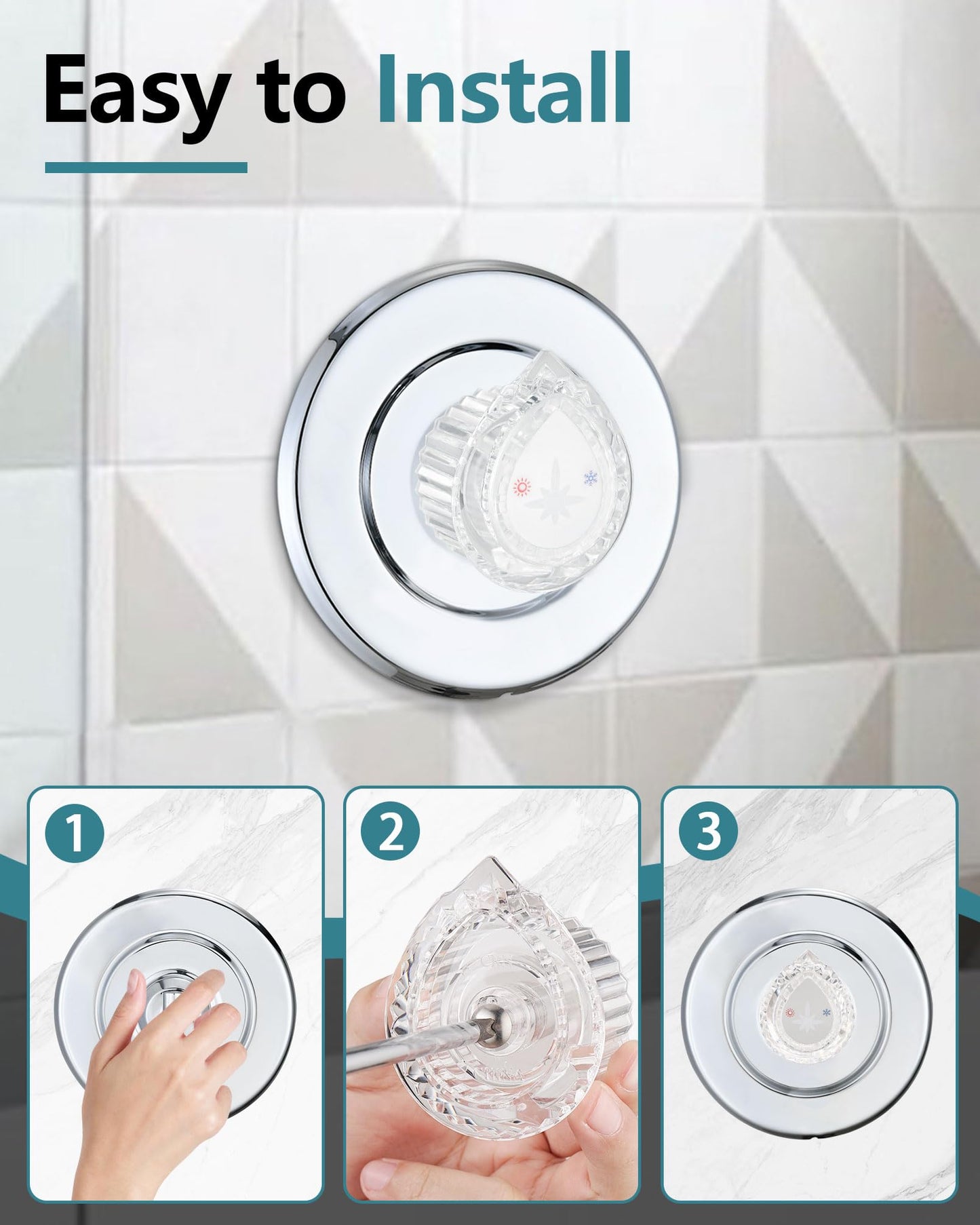 Easy to Install

1

2

3