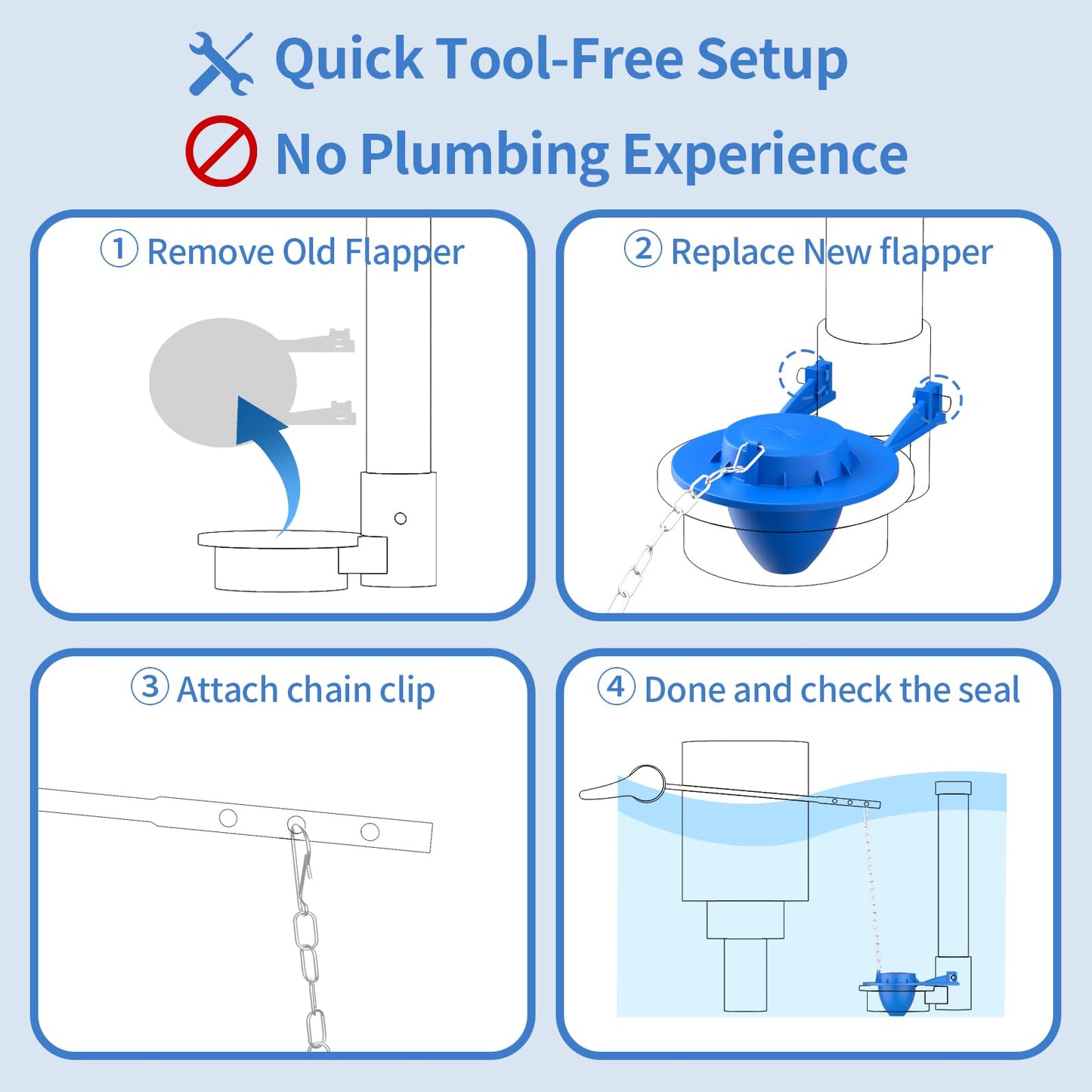 Quick Tool-Free Setup

No Plumbing Experience

① Remove Old Flapper

② Replace New flapper

③ Attach chain clip

④ Done and check the seal