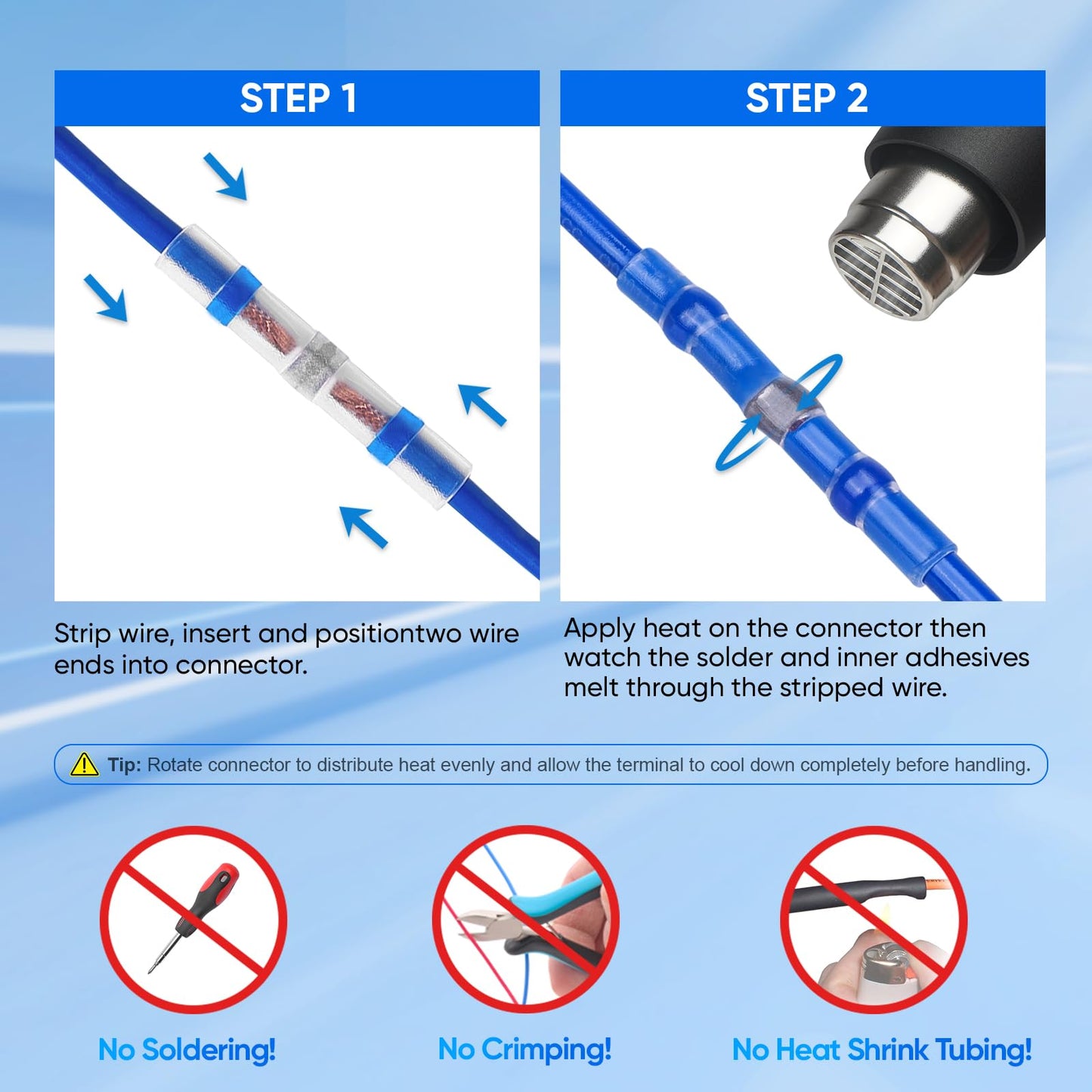 STEP 1

Strip wire, insert and positiontwo wire ends into connector.

STEP 2

Apply heat on the connector then watch the solder and inner adhesives melt through the stripped wire.

Tip: Rotate connector to distribute heat evenly and allow the terminal to cool down completely before handling.

No Soldering!

No Crimping!

No Heat Shrink Tubing!