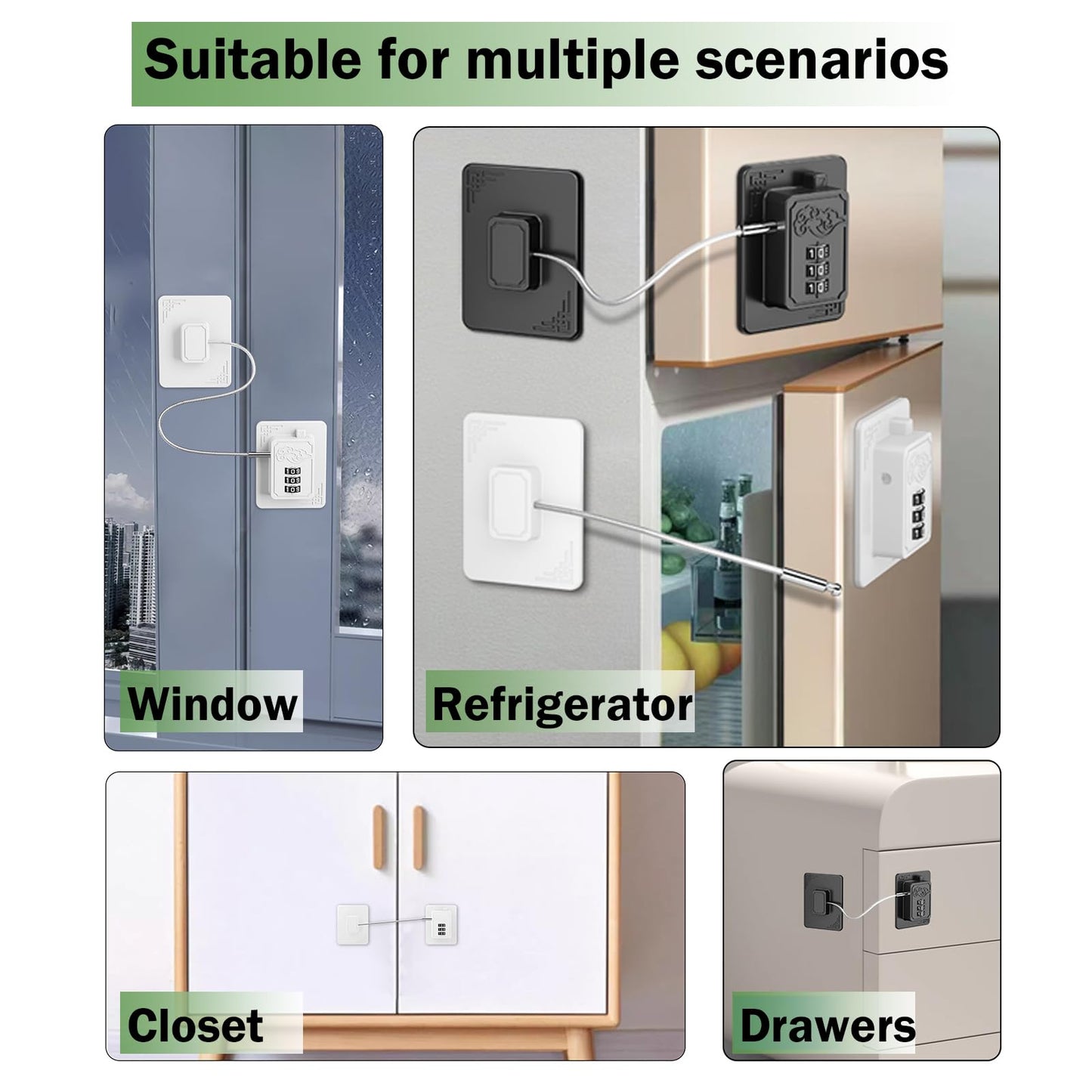 Suitable for multiple scenarios

Window

Refrigerator

Closet

Drawers