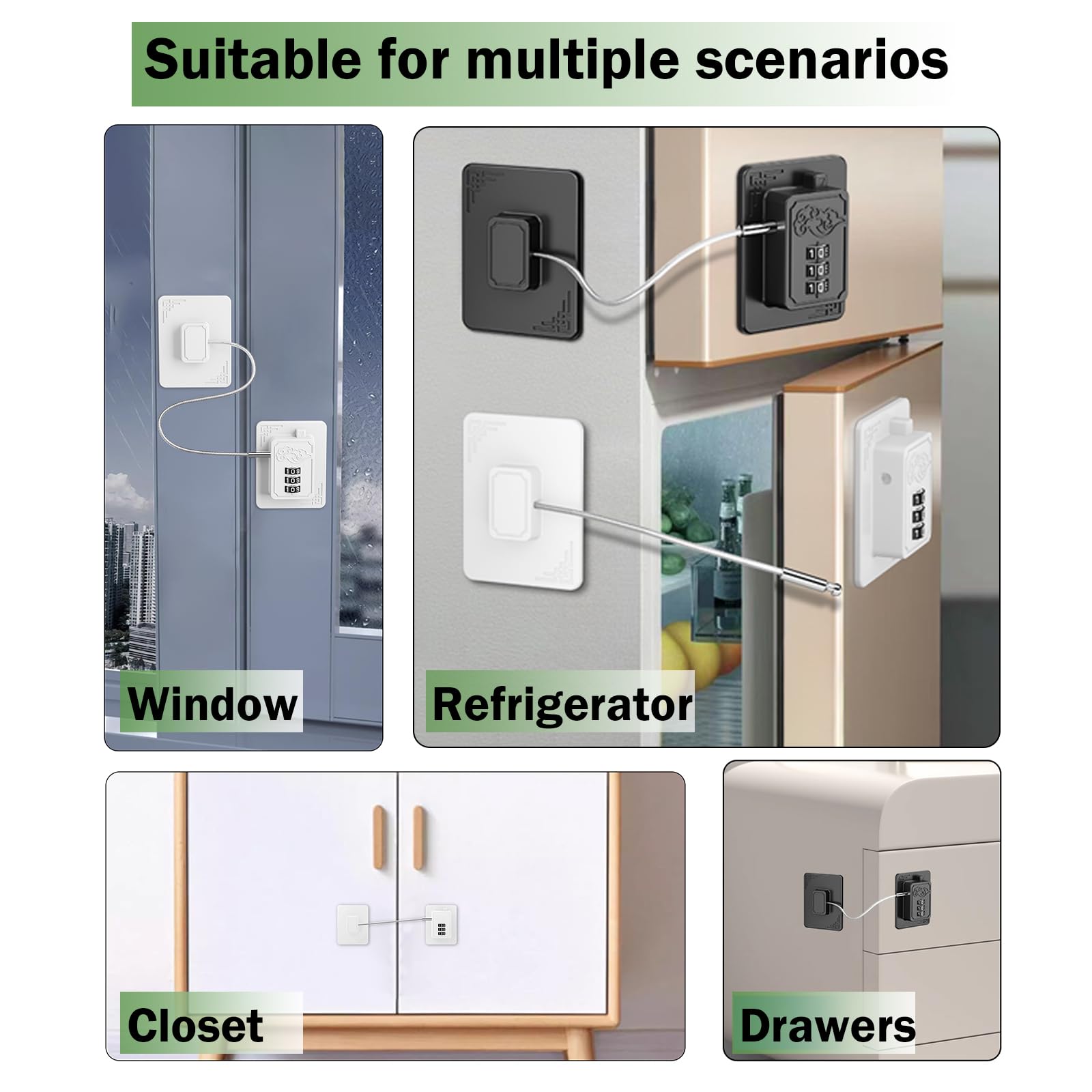 Suitable for multiple scenarios

Window

Refrigerator

Closet

Drawers